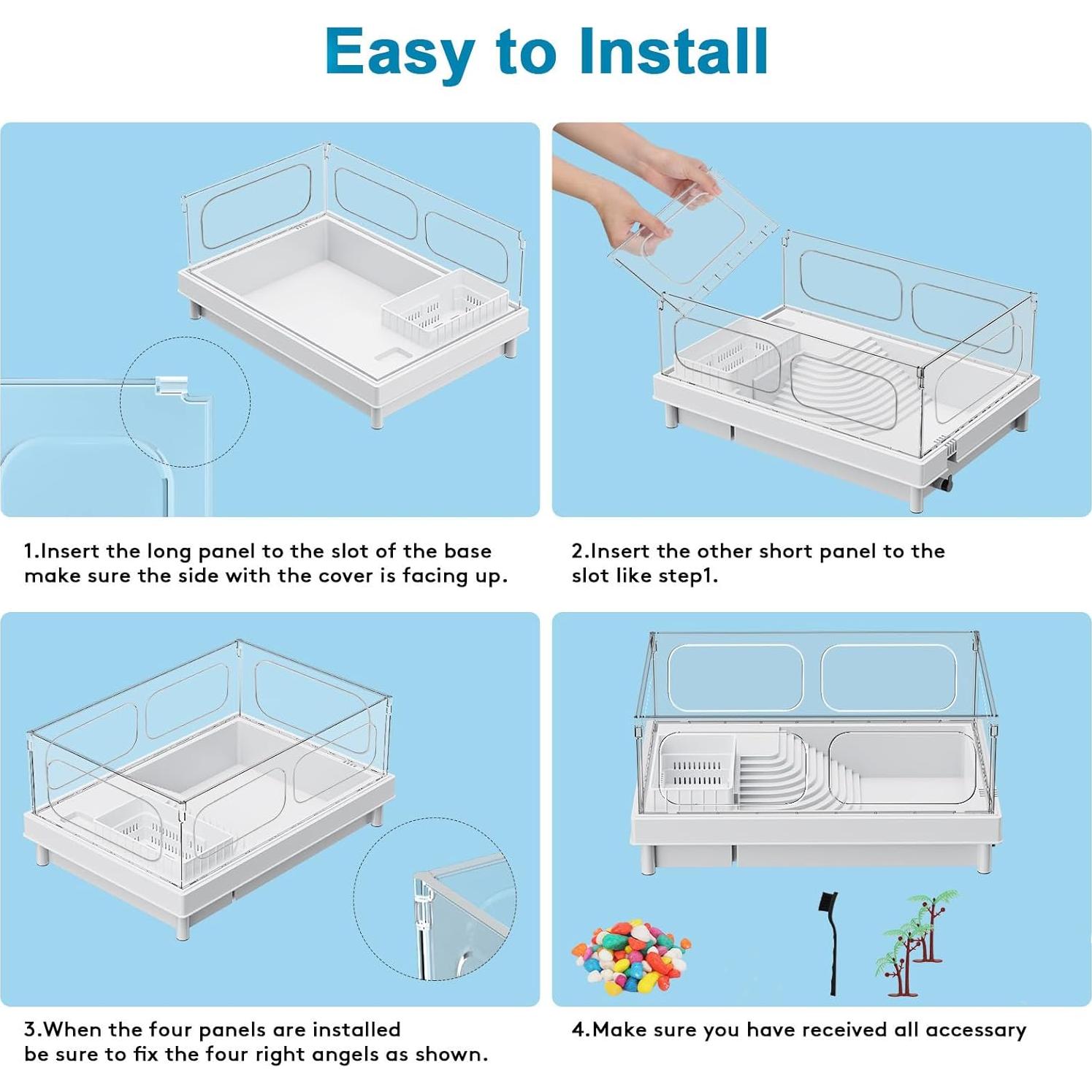 Easy to Install

1.Insert the long panel to the slot of the base make sure the side with the cover is facing up.

2.Insert the other short panel to the slot like step1.

3.When the four panels are installed be sure to fix the four right angels as shown.

4.Make sure you have received all accessary