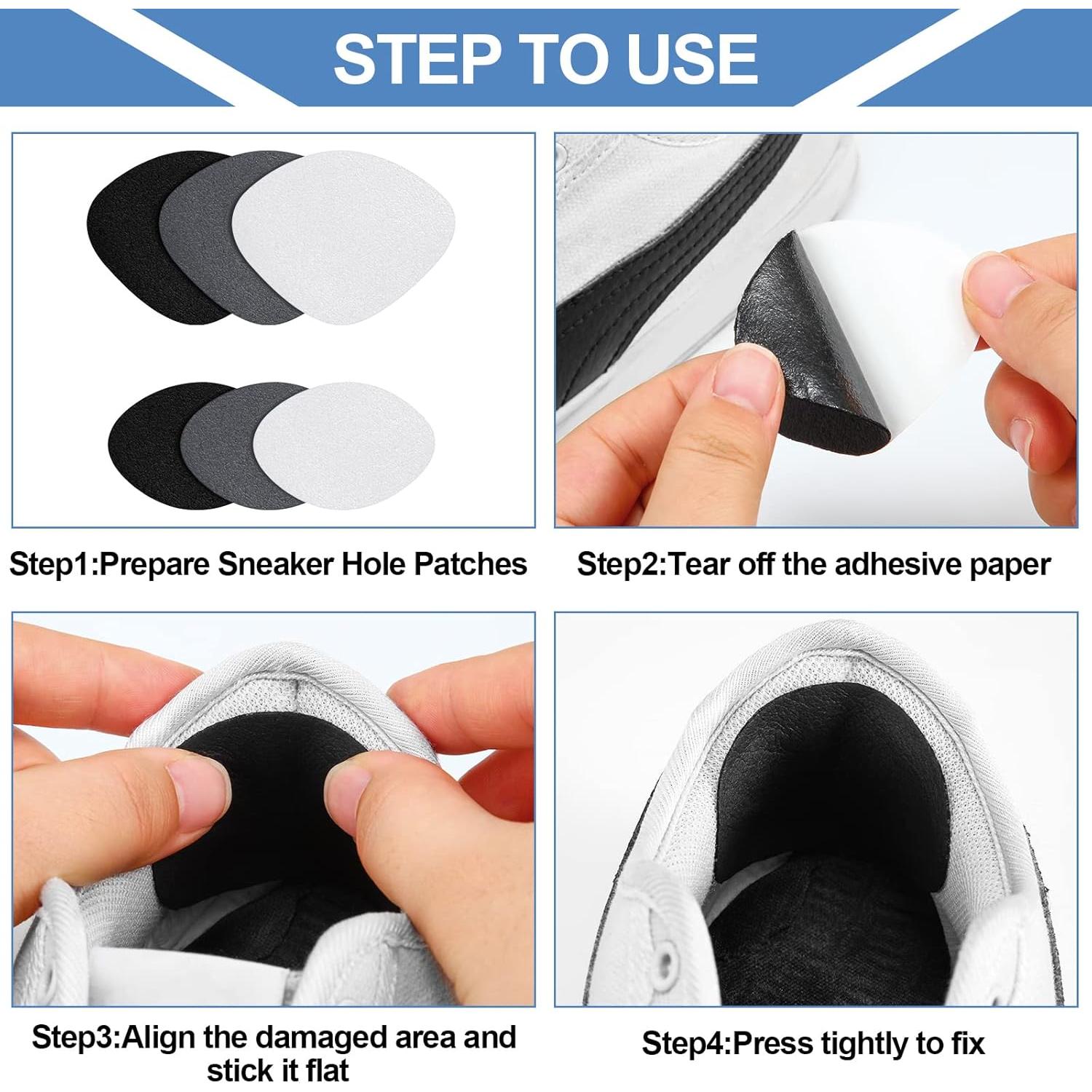 STEP TO USE

Step1:Prepare Sneaker Hole Patches

Step2:Tear off the adhesive paper

Step3:Align the damaged area and stick it flat

Step4:Press tightly to fix