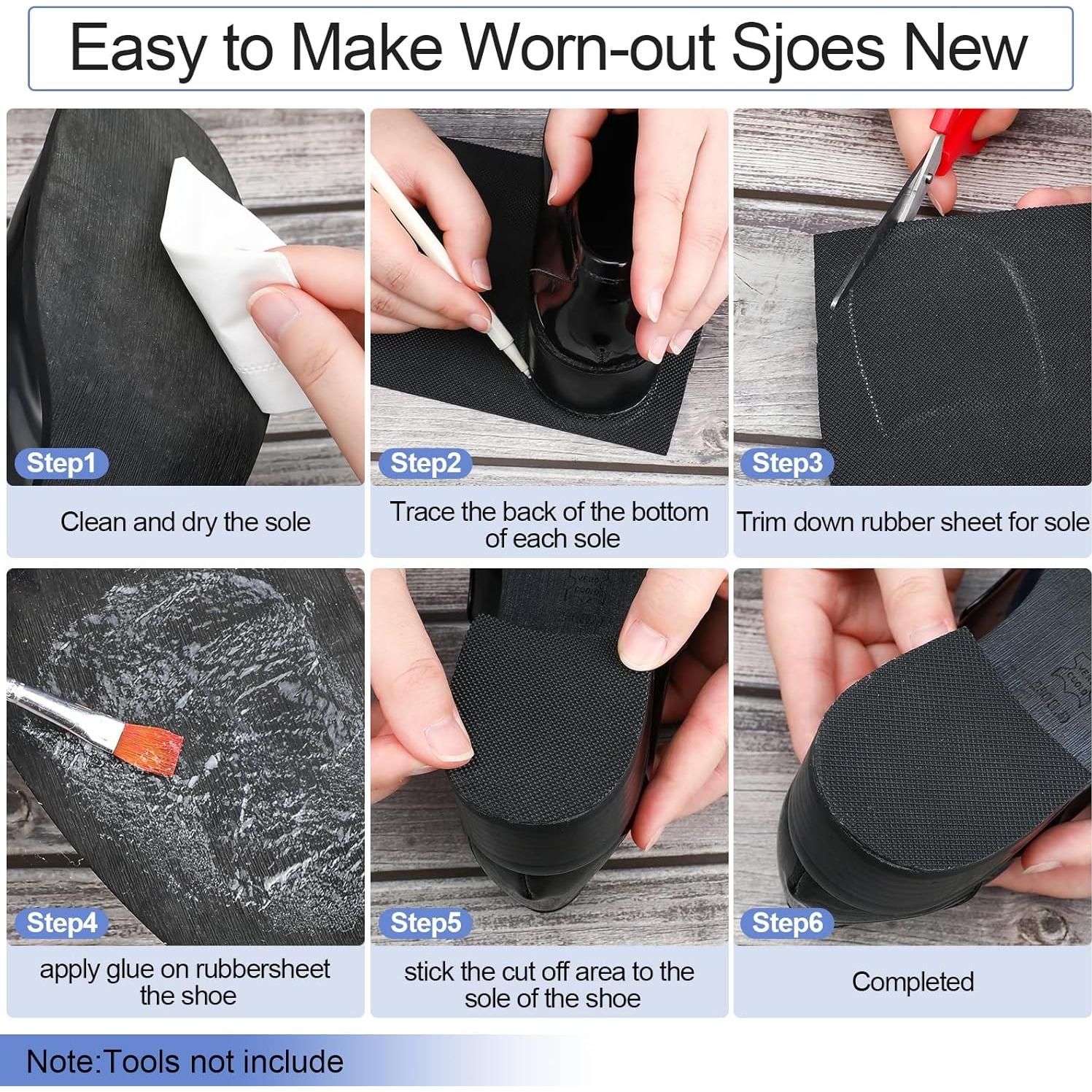 Easy to Make Worn-out Sjoes New

Step1

Clean and dry the sole

Step2

Trace the back of the bottom of each sole

Step3

Trim down rubber sheet for sole

Step4

apply glue on rubbersheet the shoe

Step5

stick the cut off area to the sole of the shoe

Step6

Completed

Note:Tools not include