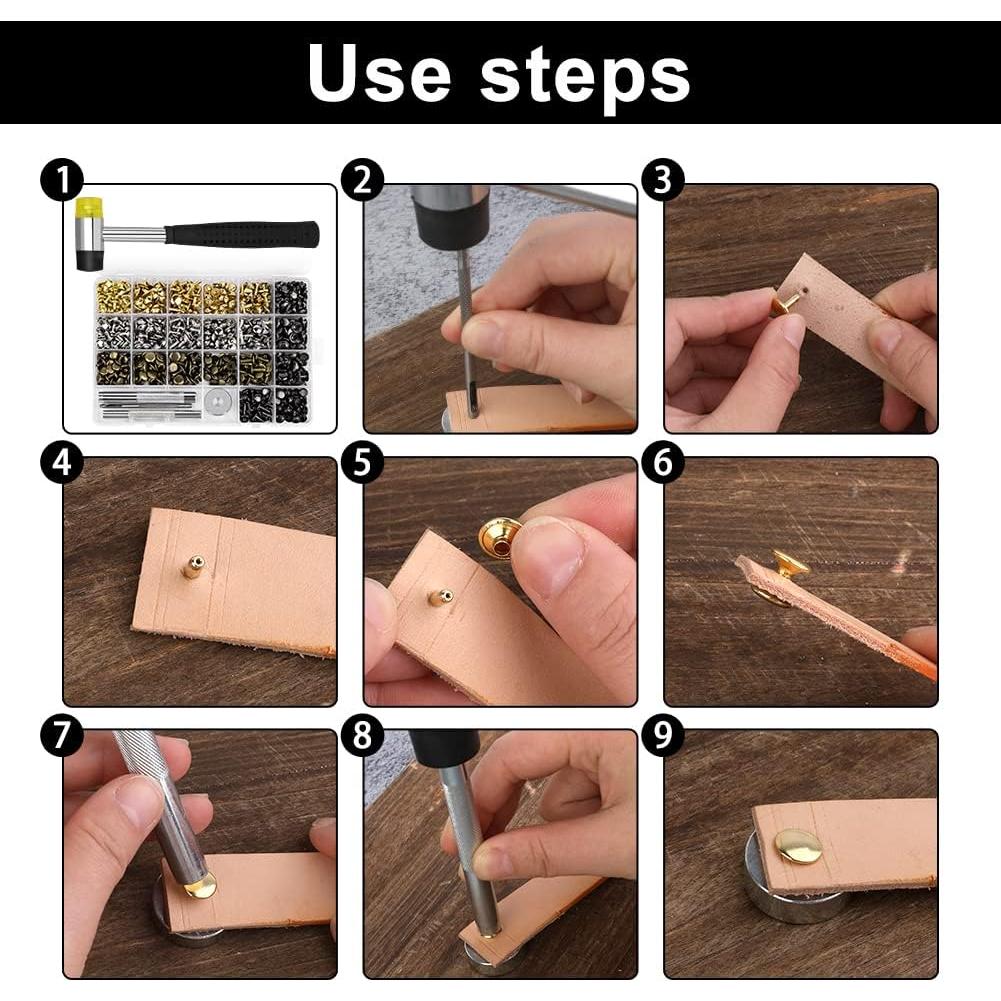 Use steps

1

2

3

4

5

6

7

8

9