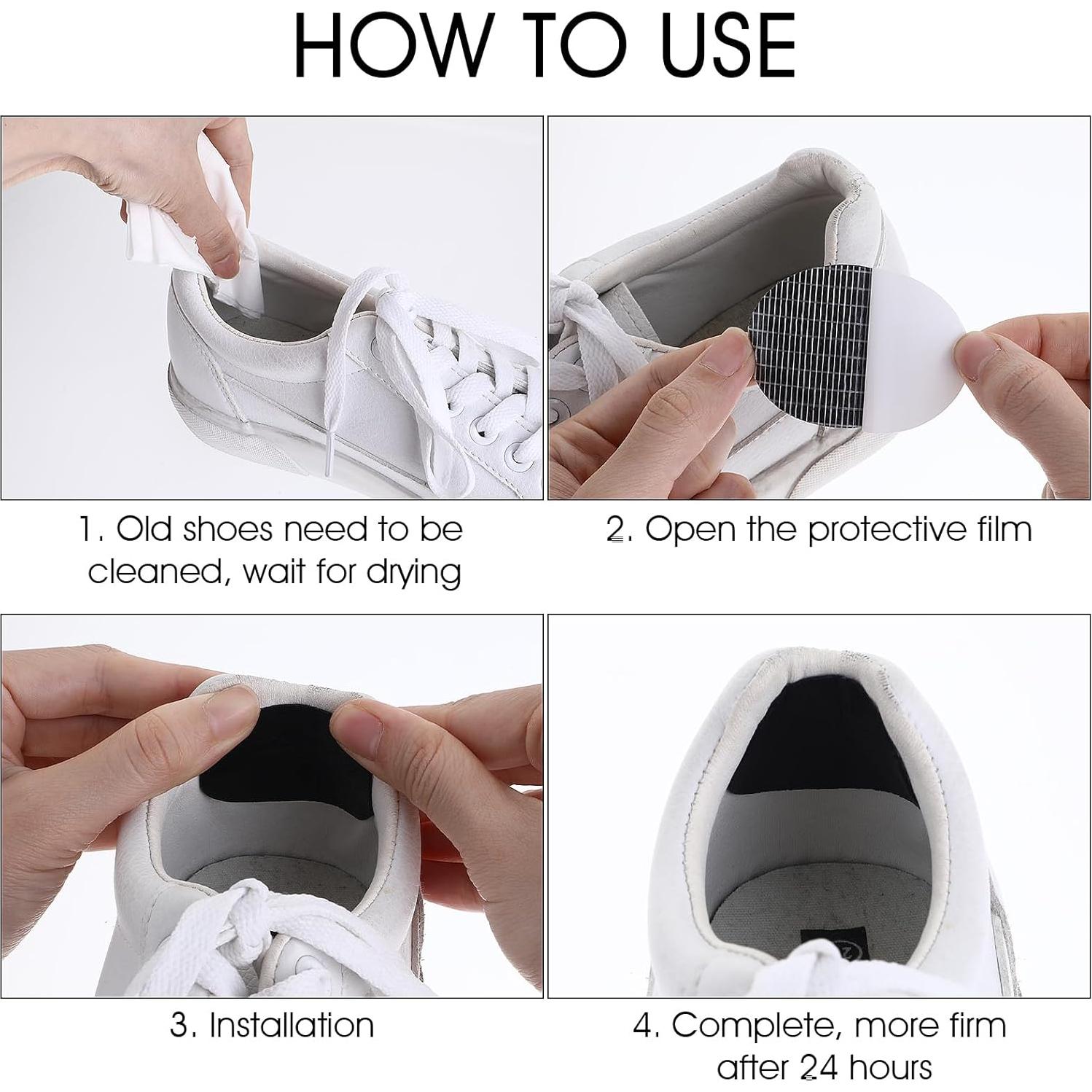 HOW TO USE

1. Old shoes need to be cleaned, wait for drying

2. Open the protective film

3. Installation

4. Complete, more firm after 24 hours