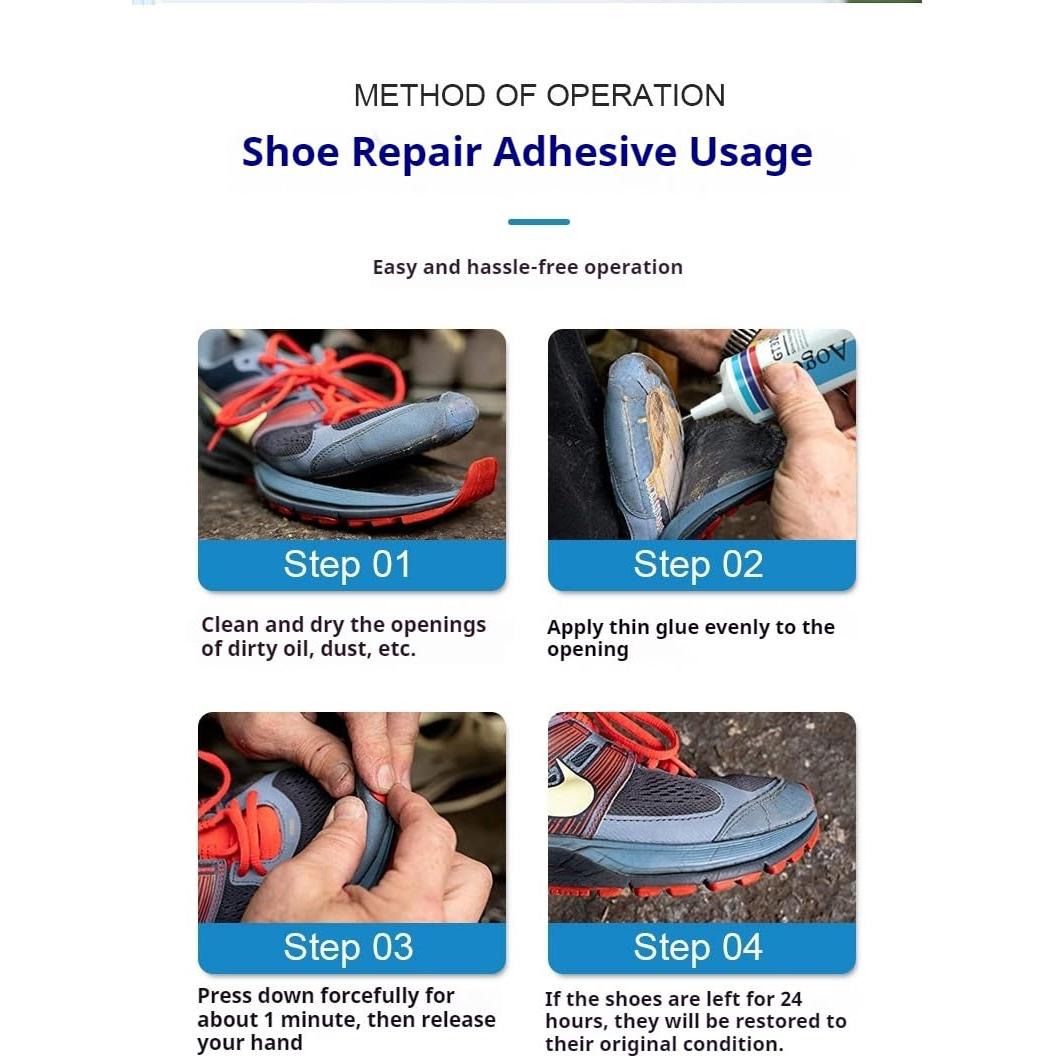 METHOD OF OPERATION

Shoe Repair Adhesive Usage

Easy and hassle-free operation

Step 01

Clean and dry the openings of dirty oil, dust, etc.

Step 02

Apply thin glue evenly to the opening

Step 03

Press down forcefully for about 1 minute, then release your hand

Step 04

If the shoes are left for 24 hours, they will be restored to their original condition.