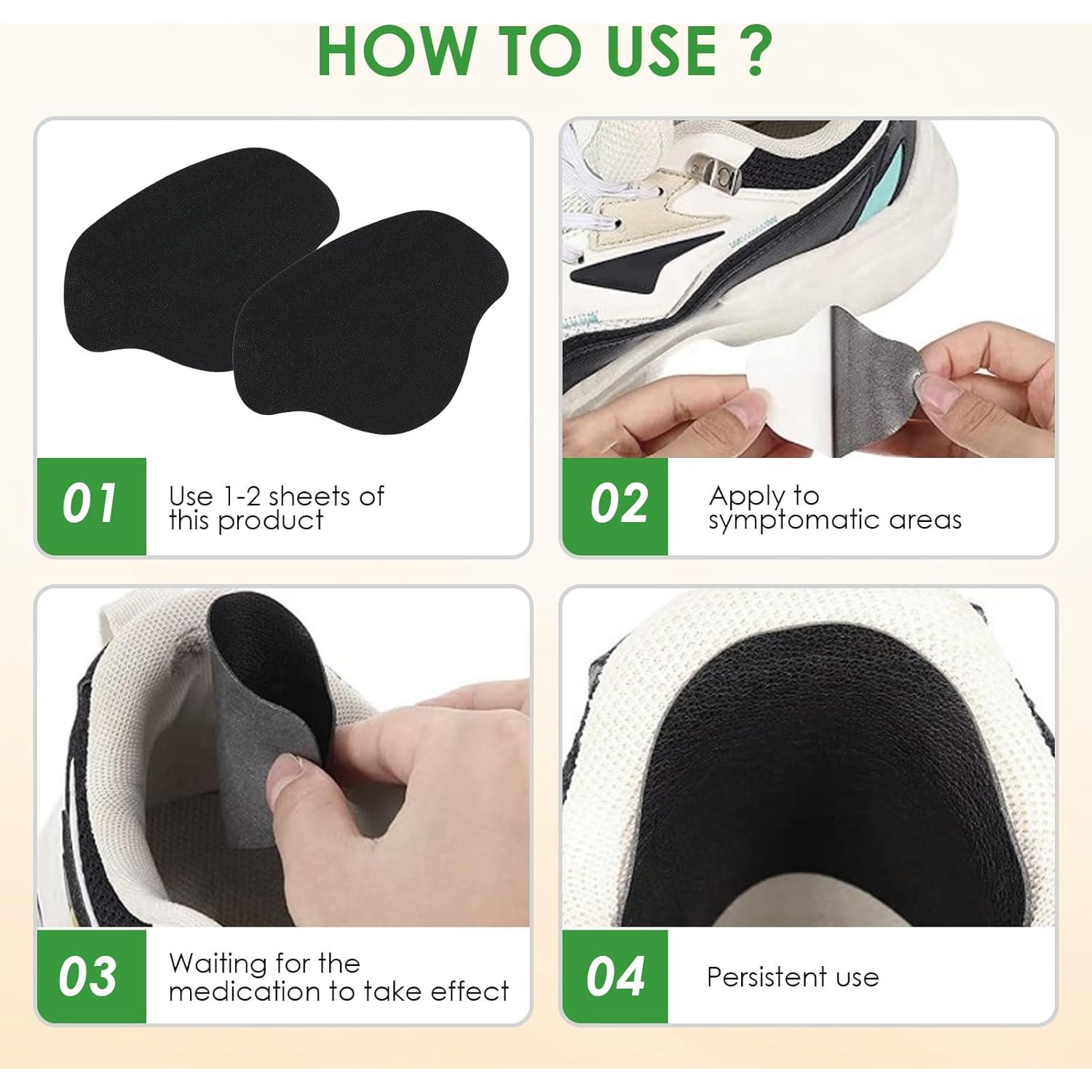 HOW TO USE ?

01

Use 1-2 sheets of this product

02

Apply to symptomatic areas

03

Waiting for the medication to take effect

04

Persistent use