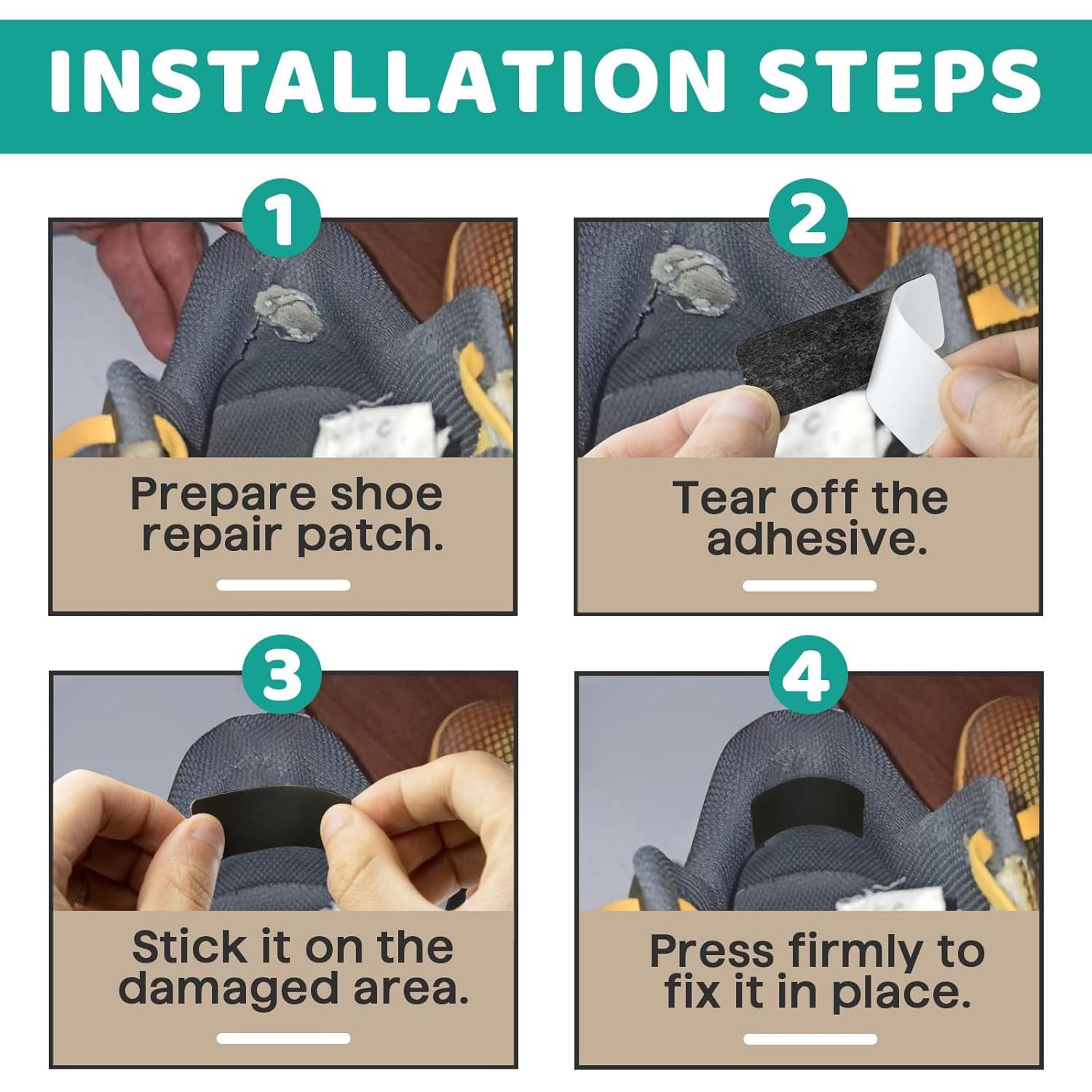 INSTALLATION STEPS

1

Prepare shoe repair patch.

2

Tear off the adhesive.

3

Stick it on the damaged area.

4

Press firmly to fix it in place.