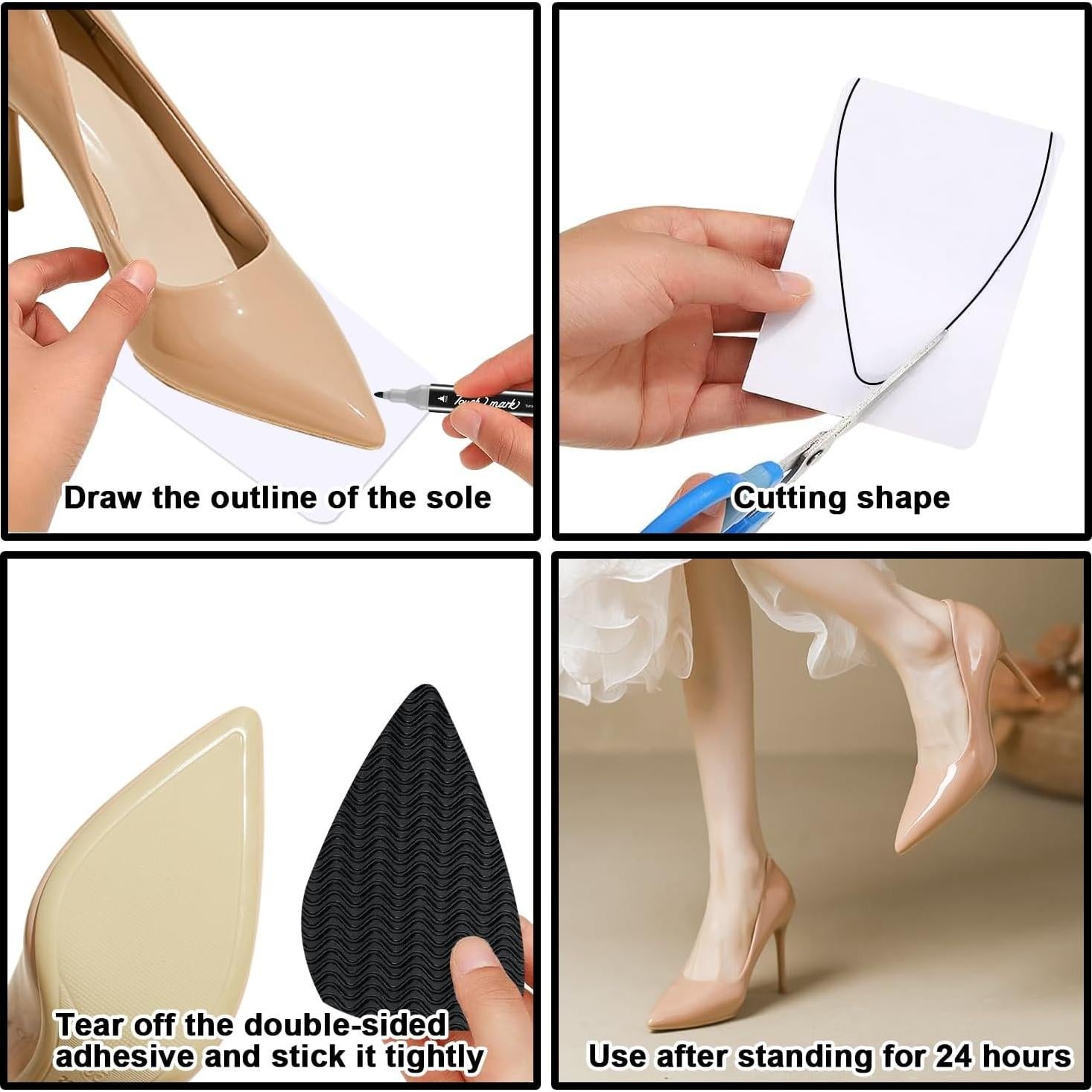 Touch mark

Draw the outline of the sole

Cutting shape

Tear off the double-sided adhesive and stick it tightly

Use after standing for 24 hours