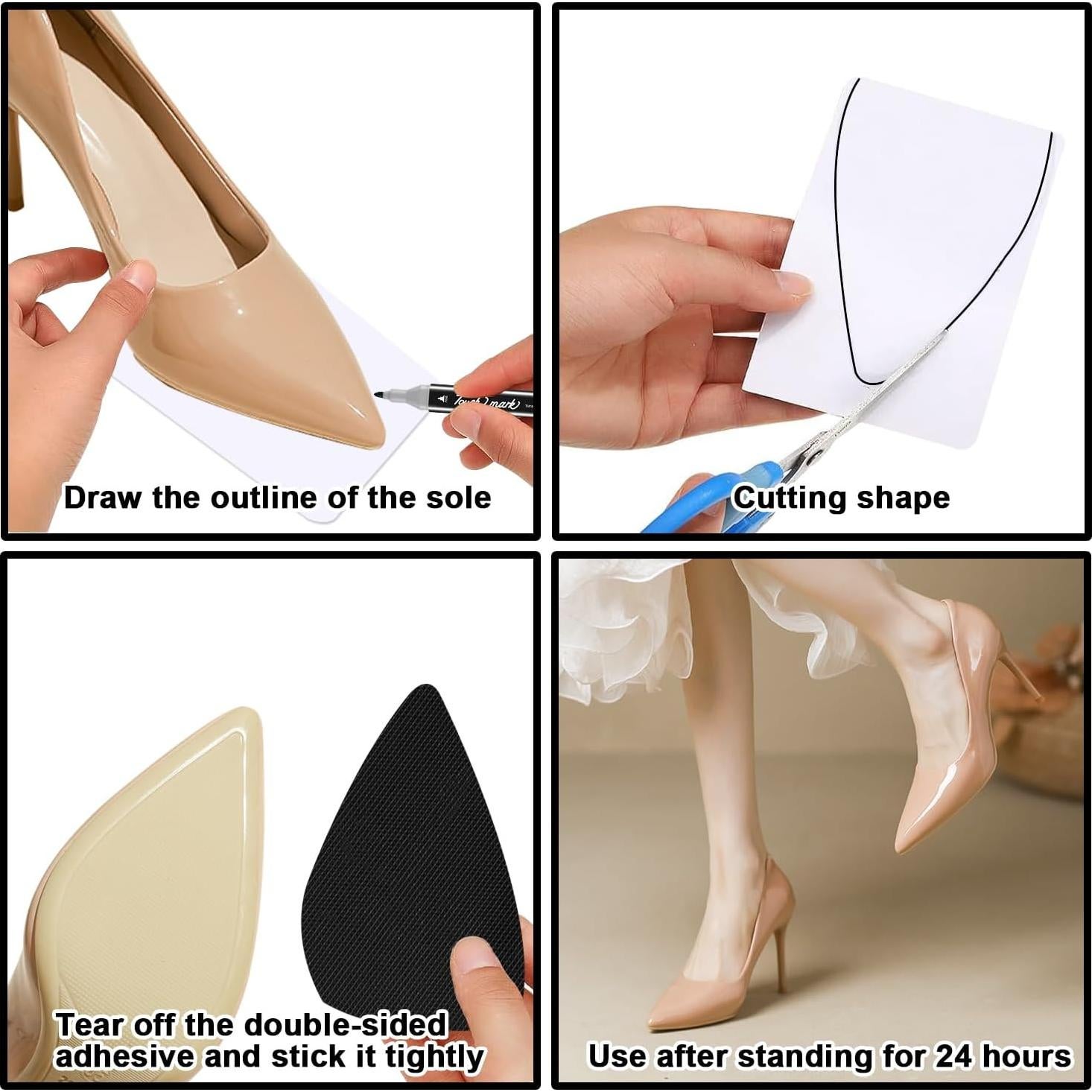 Touch mark

Draw the outline of the sole

Cutting shape

Tear off the double-sided adhesive and stick it tightly

Use after standing for 24 hours