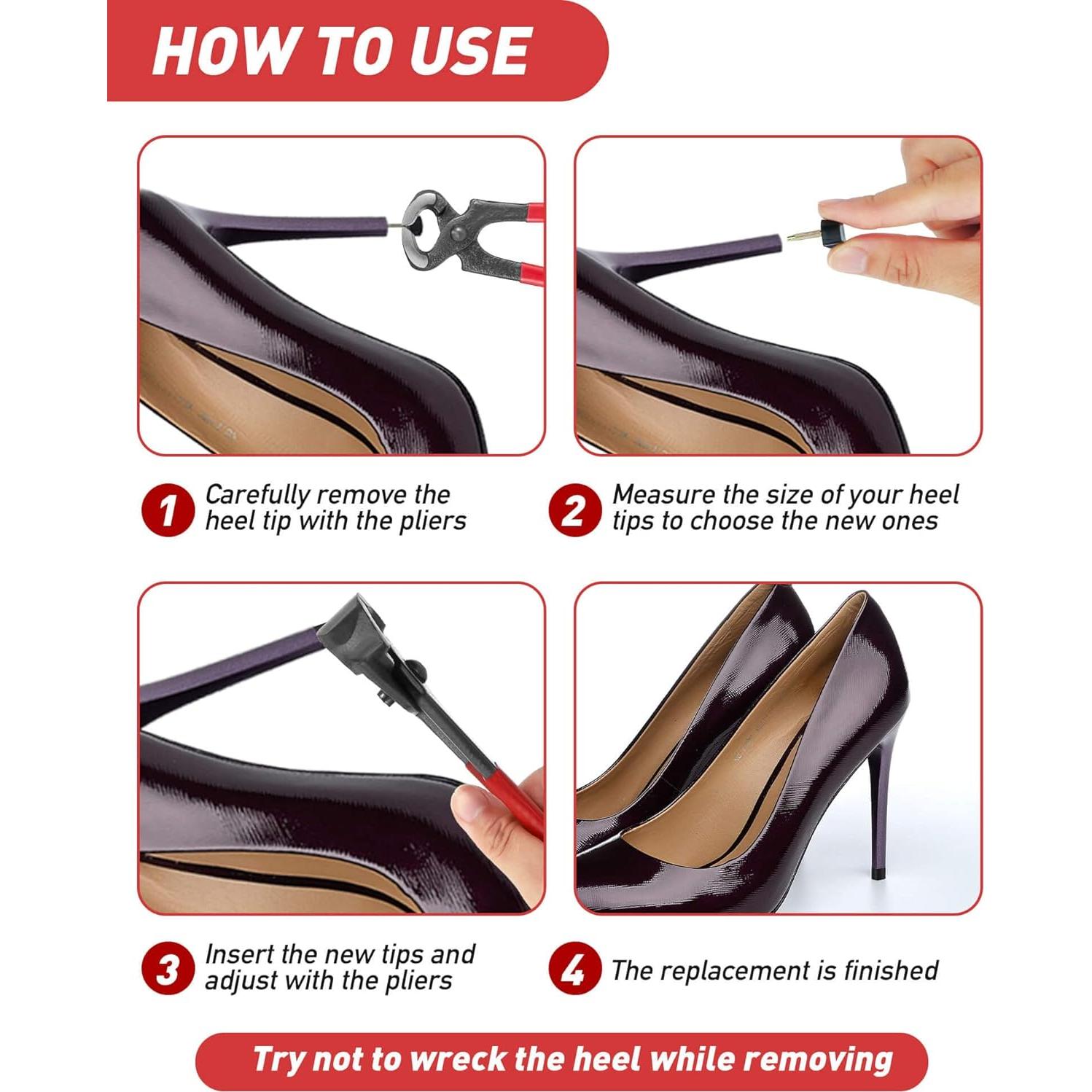 HOW TO USE

1 Carefully remove the heel tip with the pliers

2 Measure the size of your heel tips to choose the new ones

3 Insert the new tips and adjust with the pliers

4 The replacement is finished

Try not to wreck the heel while removing