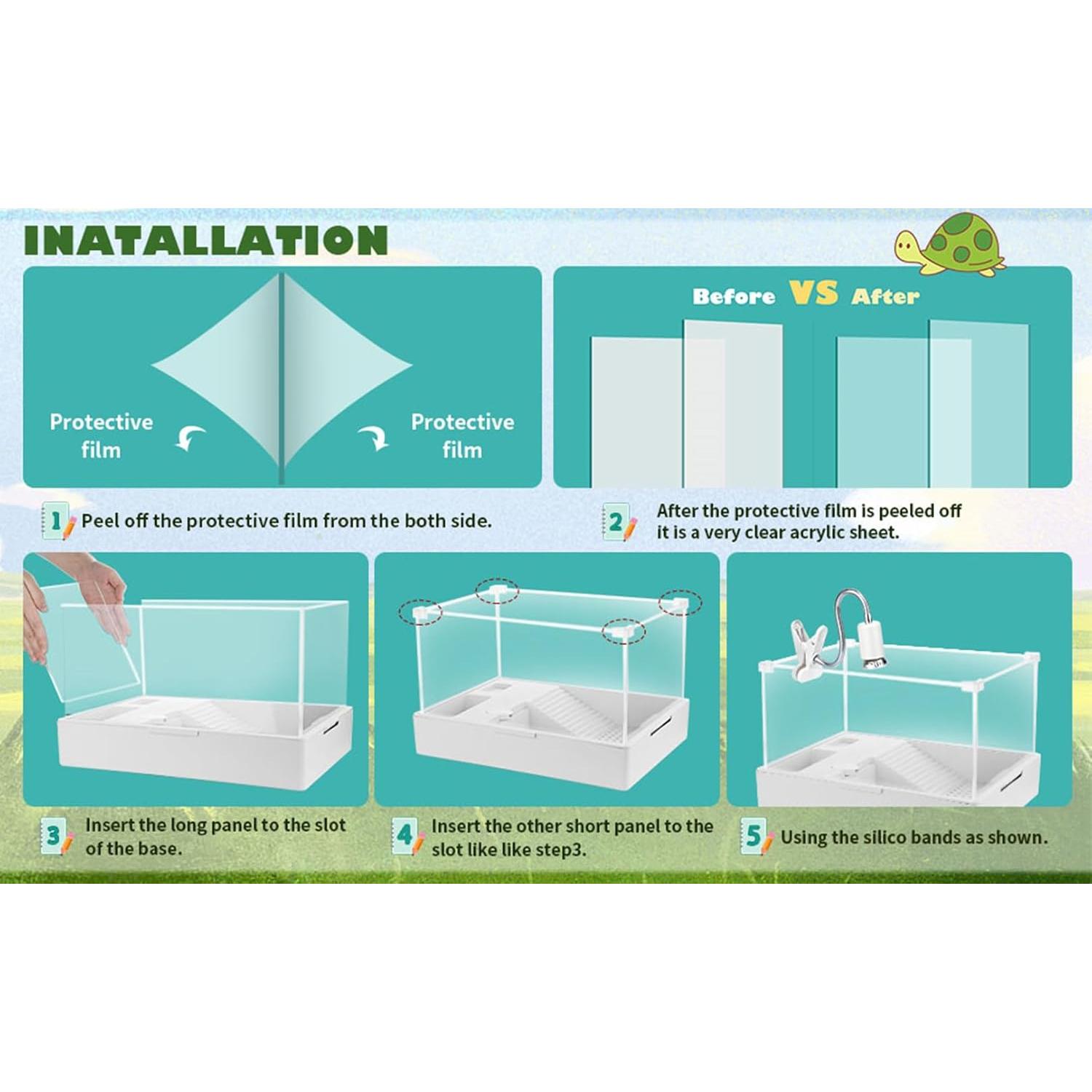 INATALLATION

Protective film

Protective film

Before VS After

1 Peel off the protective film from the both side.

2 After the protective film is peeled off it is a very clear acrylic sheet.

3 Insert the long panel to the slot of the base.

4 Insert the other short panel to the slot like like step3.

5 Using the silico bands as shown.