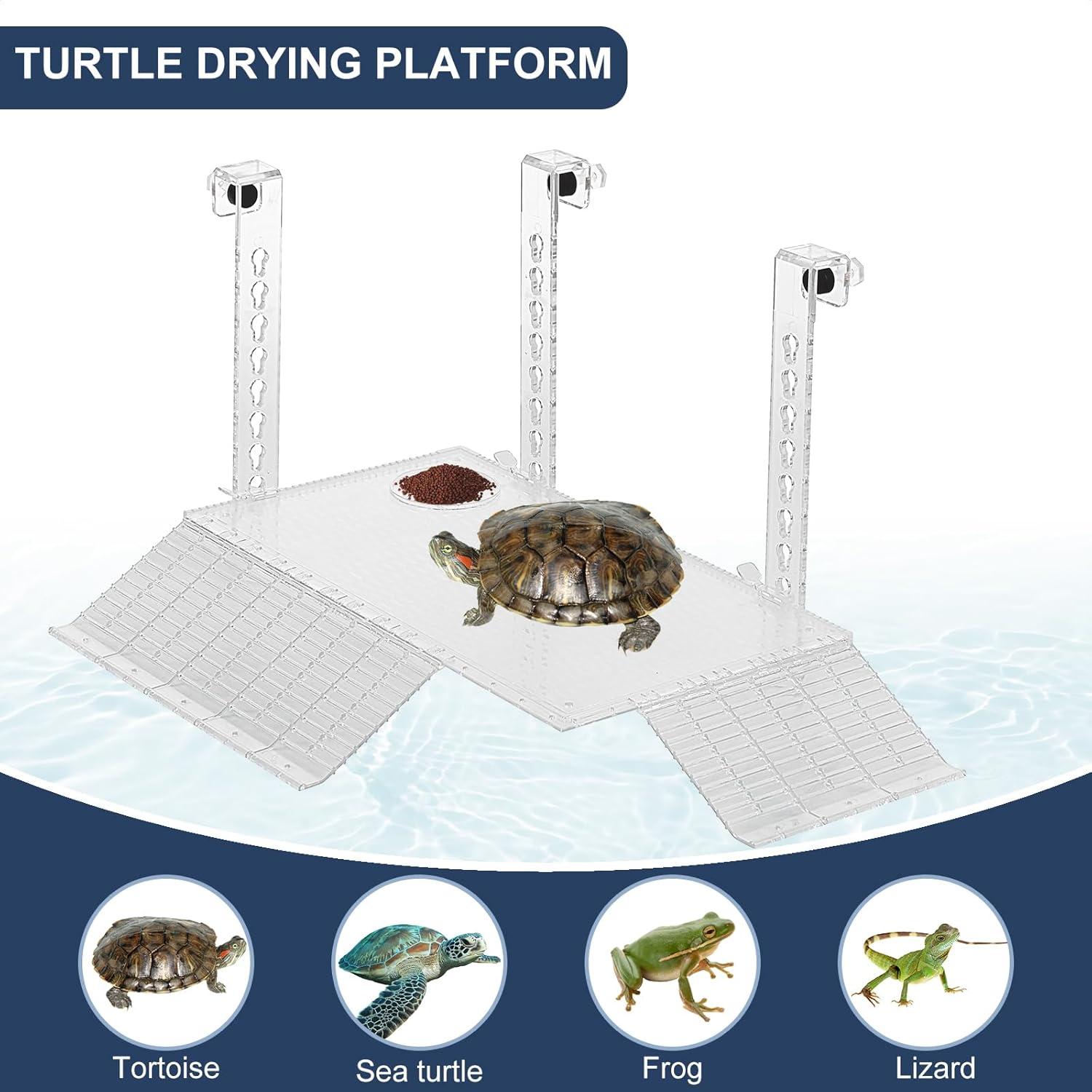 TURTLE DRYING PLATFORM

Tortoise

Sea turtle

Frog

Lizard