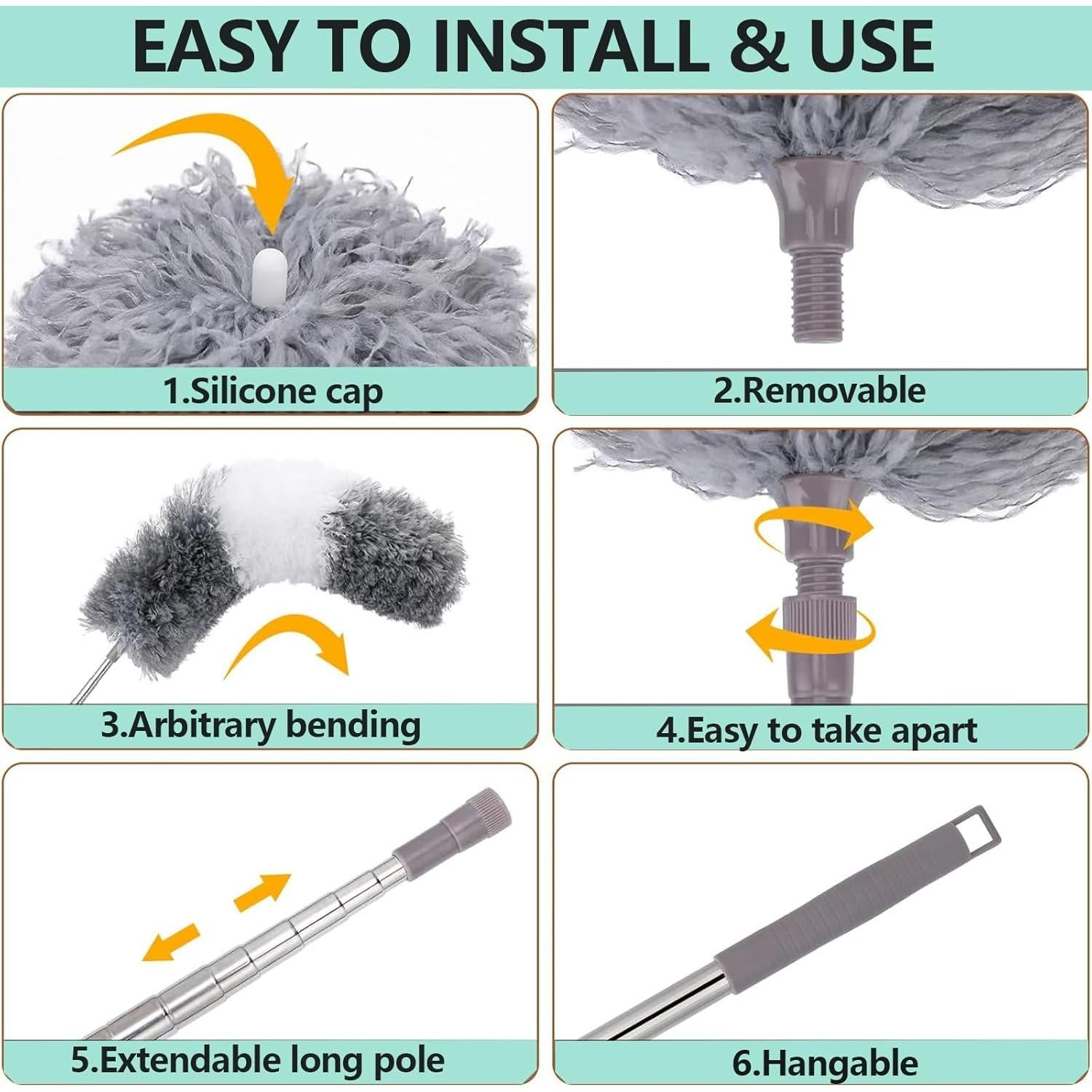 EASY TO INSTALL & USE

1.Silicone cap

2.Removable

3.Arbitrary bending

4.Easy to take apart

5.Extendable long pole

6.Hangable