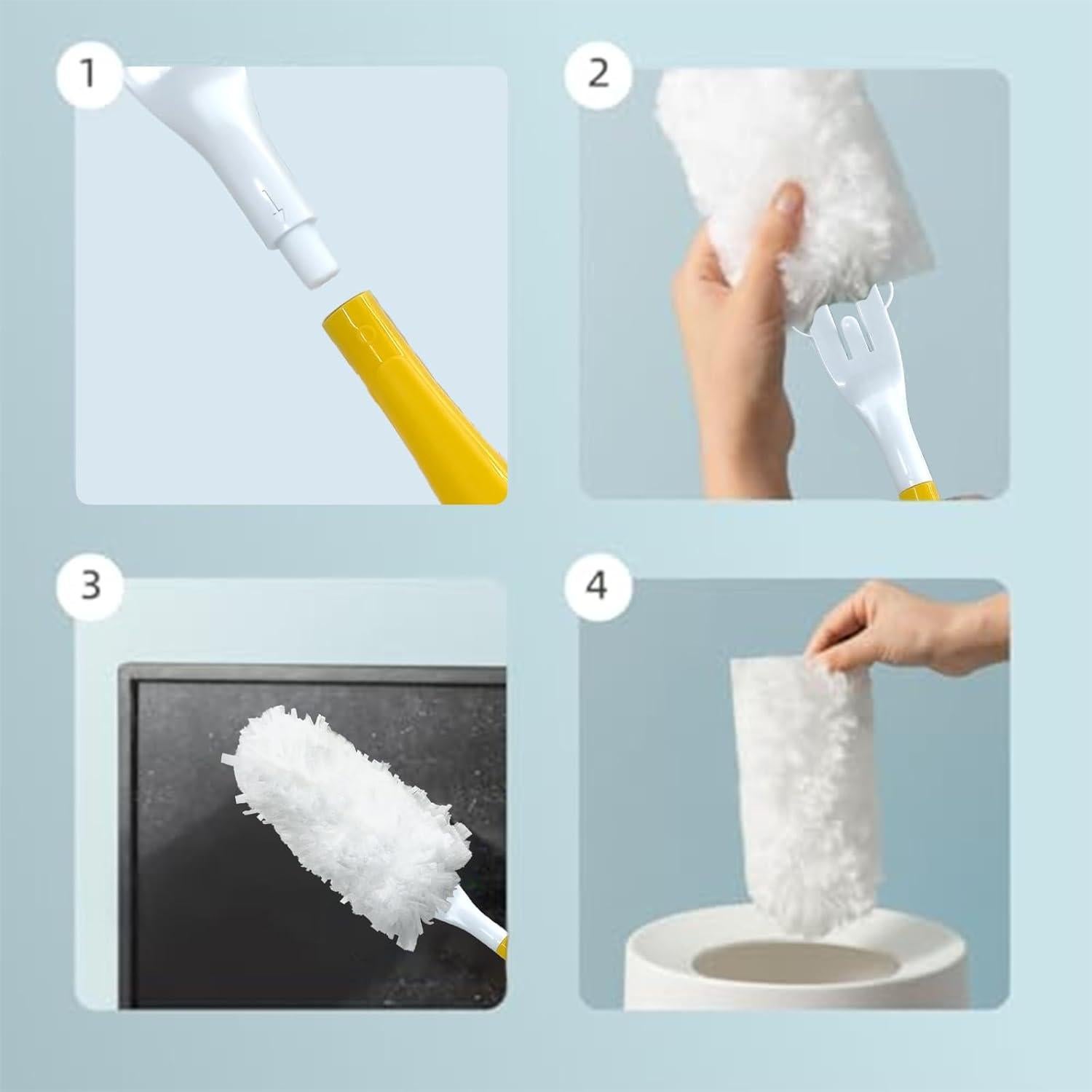 1

2

3

4