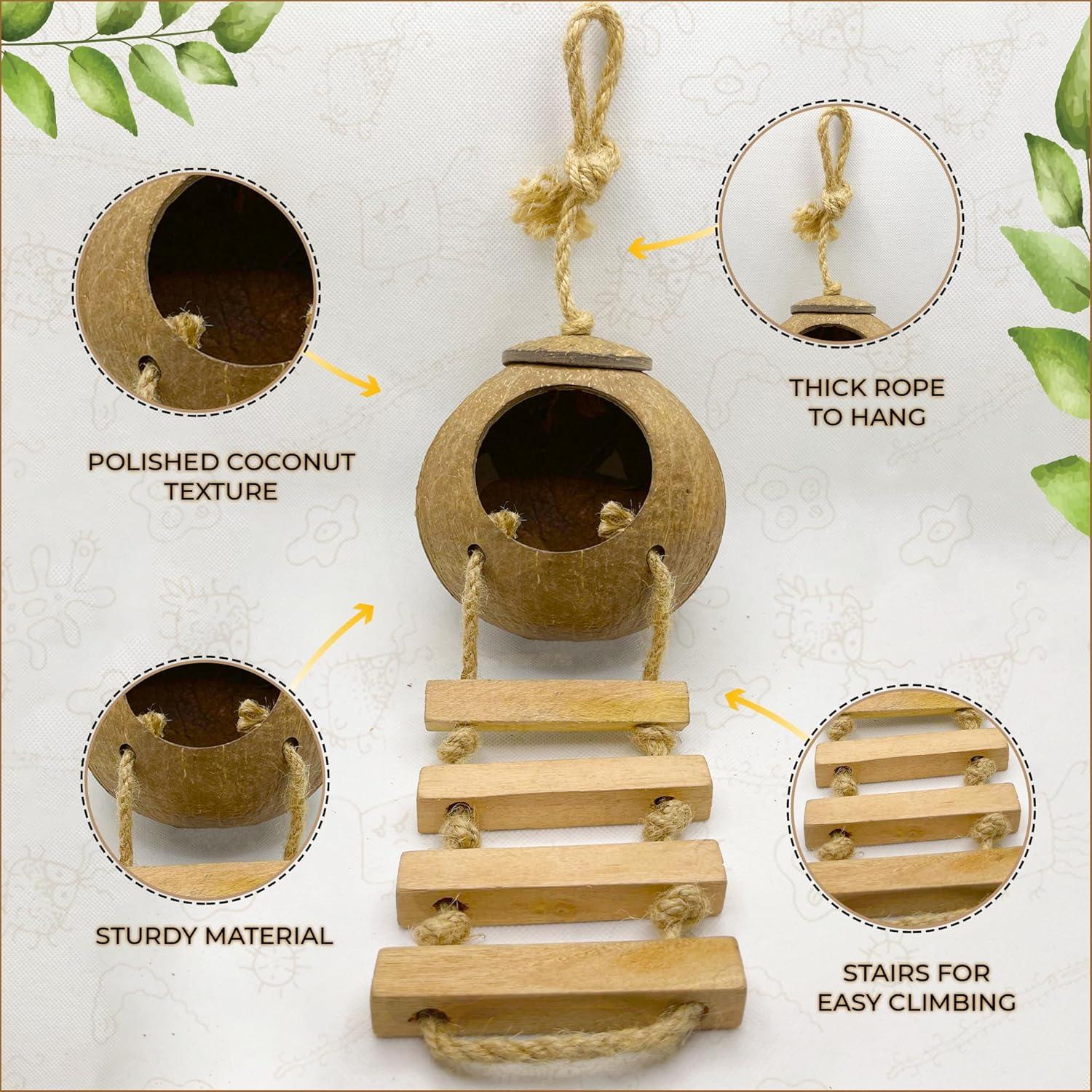 POLISHED COCONUT TEXTURE

THICK ROPE TO HANG

STURDY MATERIAL

STAIRS FOR EASY CLIMBING