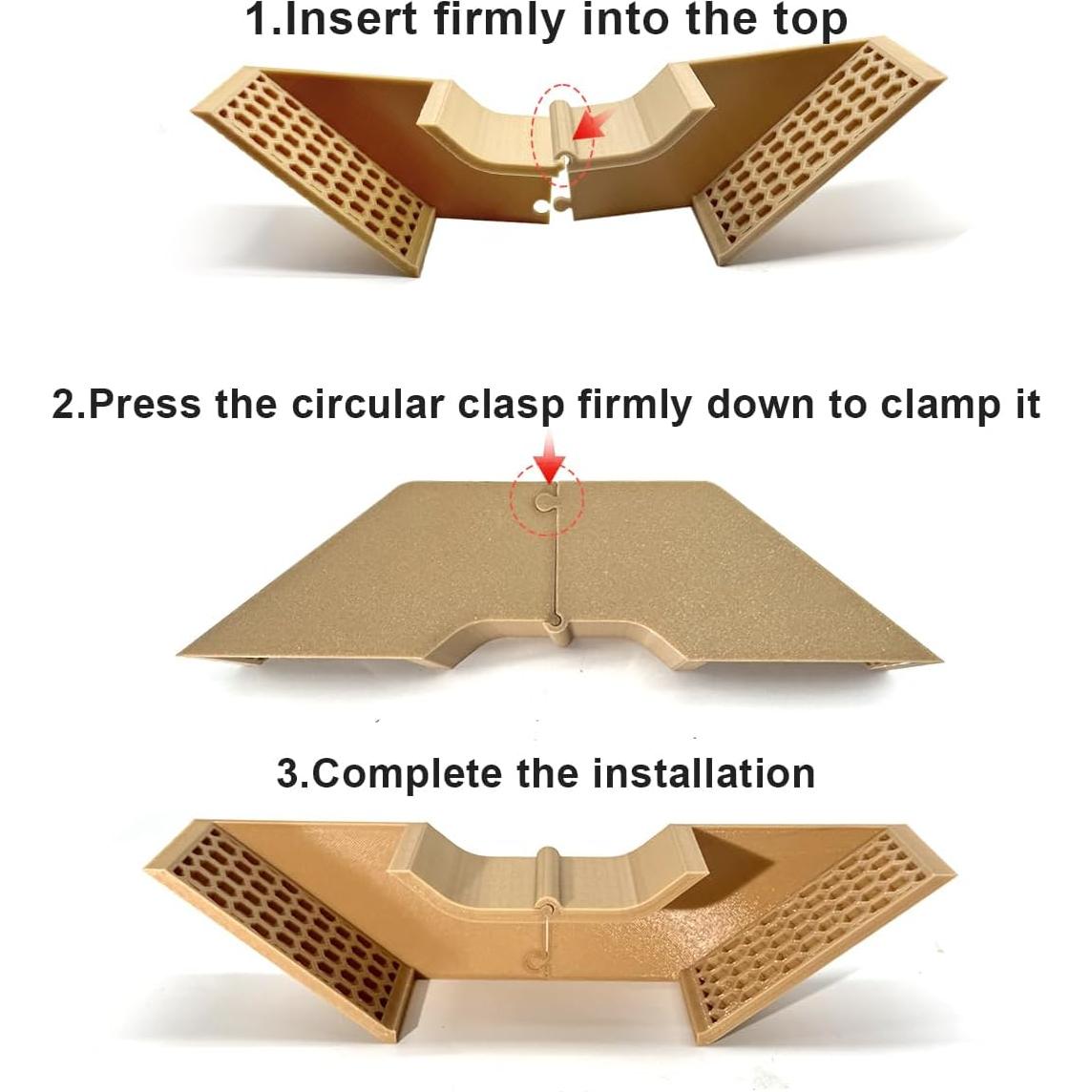 1.Insert firmly into the top

2.Press the circular clasp firmly down to clamp it

3.Complete the installation