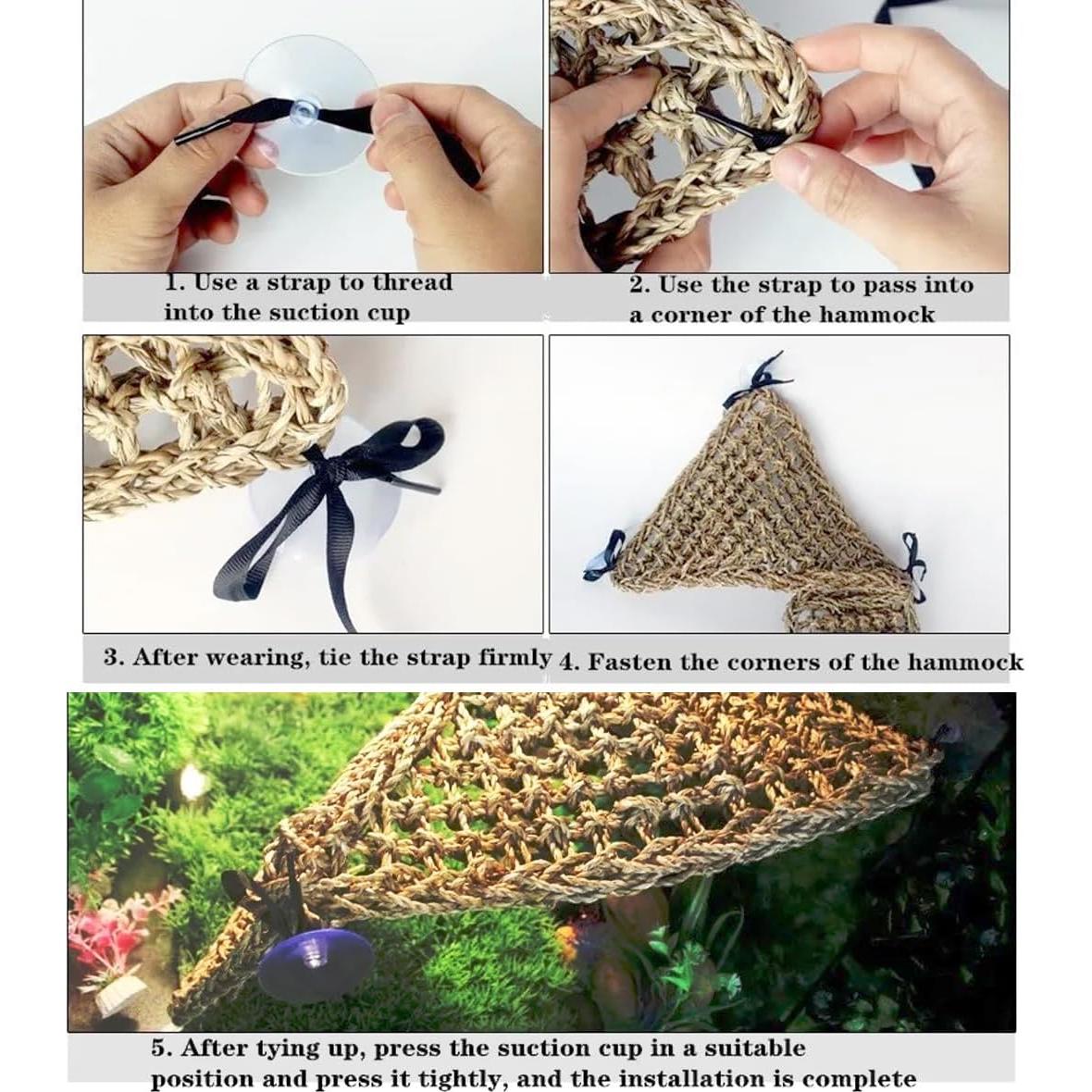 1. Use a strap to thread into the suction cup

2. Use the strap to pass into a corner of the hammock

3. After wearing, tie the strap firmly

4. Fasten the corners of the hammock

5. After tying up, press the suction cup in a suitable position and press it tightly, and the installation is complete