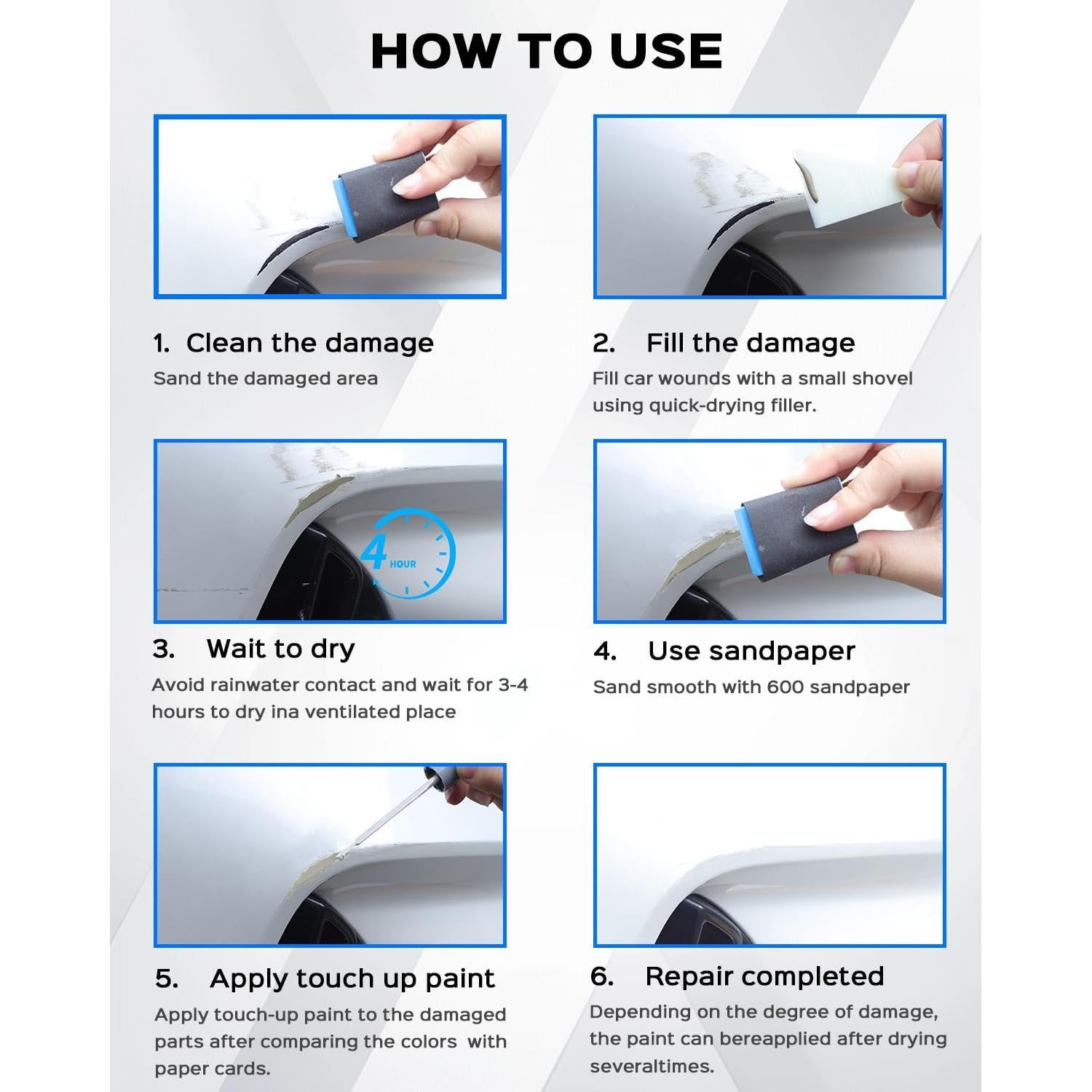 HOW TO USE

1. Clean the damage

Sand the damaged area

2. Fill the damage

Fill car wounds with a small shovel using quick-drying filler.

4 HOUR

3. Wait to dry

Avoid rainwater contact and wait for 3-4 hours to dry ina ventilated place

4. Use sandpaper

Sand smooth with 600 sandpaper

5. Apply touch up paint

Apply touch-up paint to the damaged parts after comparing the colors with paper cards.

6. Repair completed

Depending on the degree of damage, the paint can bereapplied after drying severaltimes.