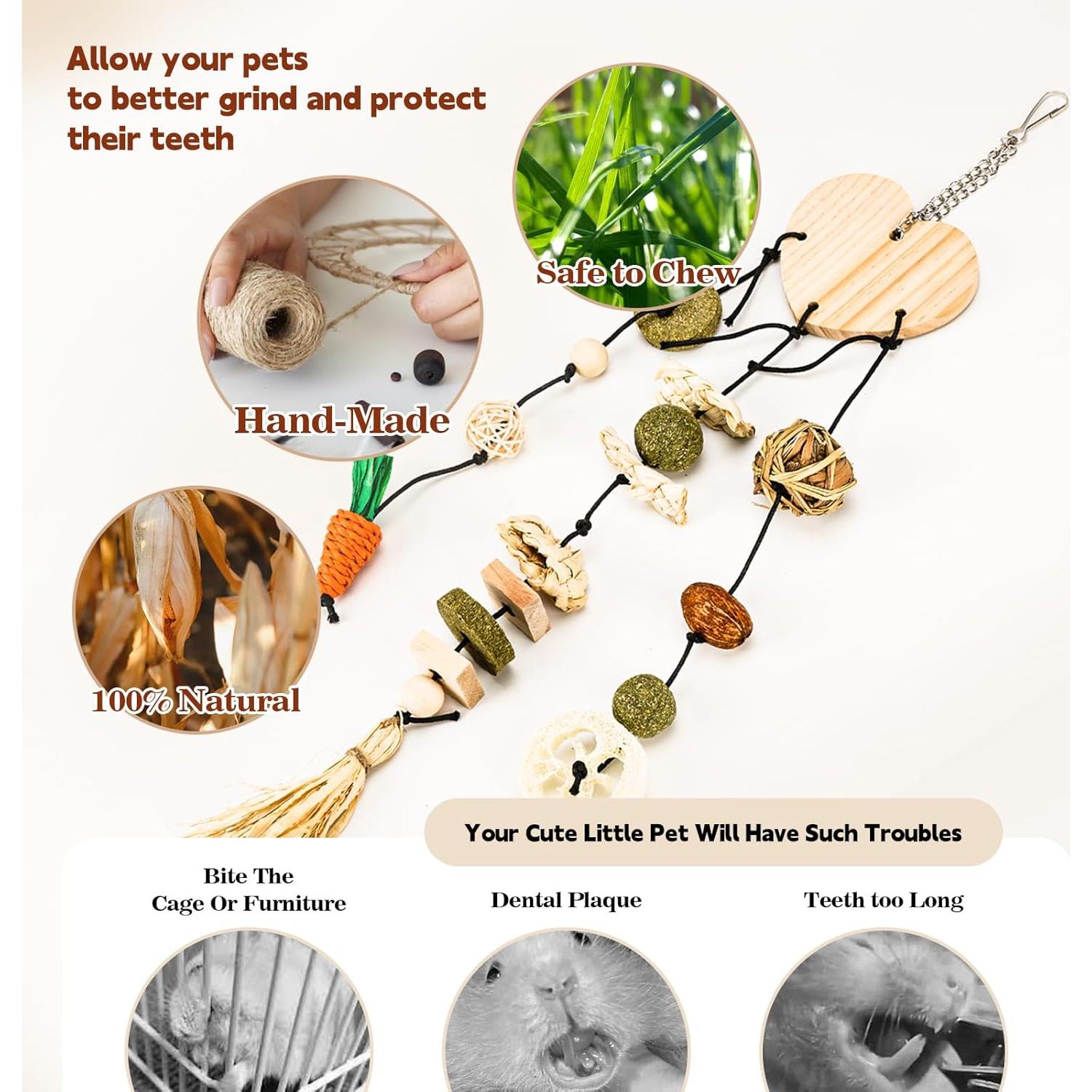 Allow your pets to better grind and protect their teeth

Safe to Chew

Hand-Made

100% Natural

Your Cute Little Pet Will Have Such Troubles

Bite The Cage Or Furniture

Dental Plaque

Teeth too Long