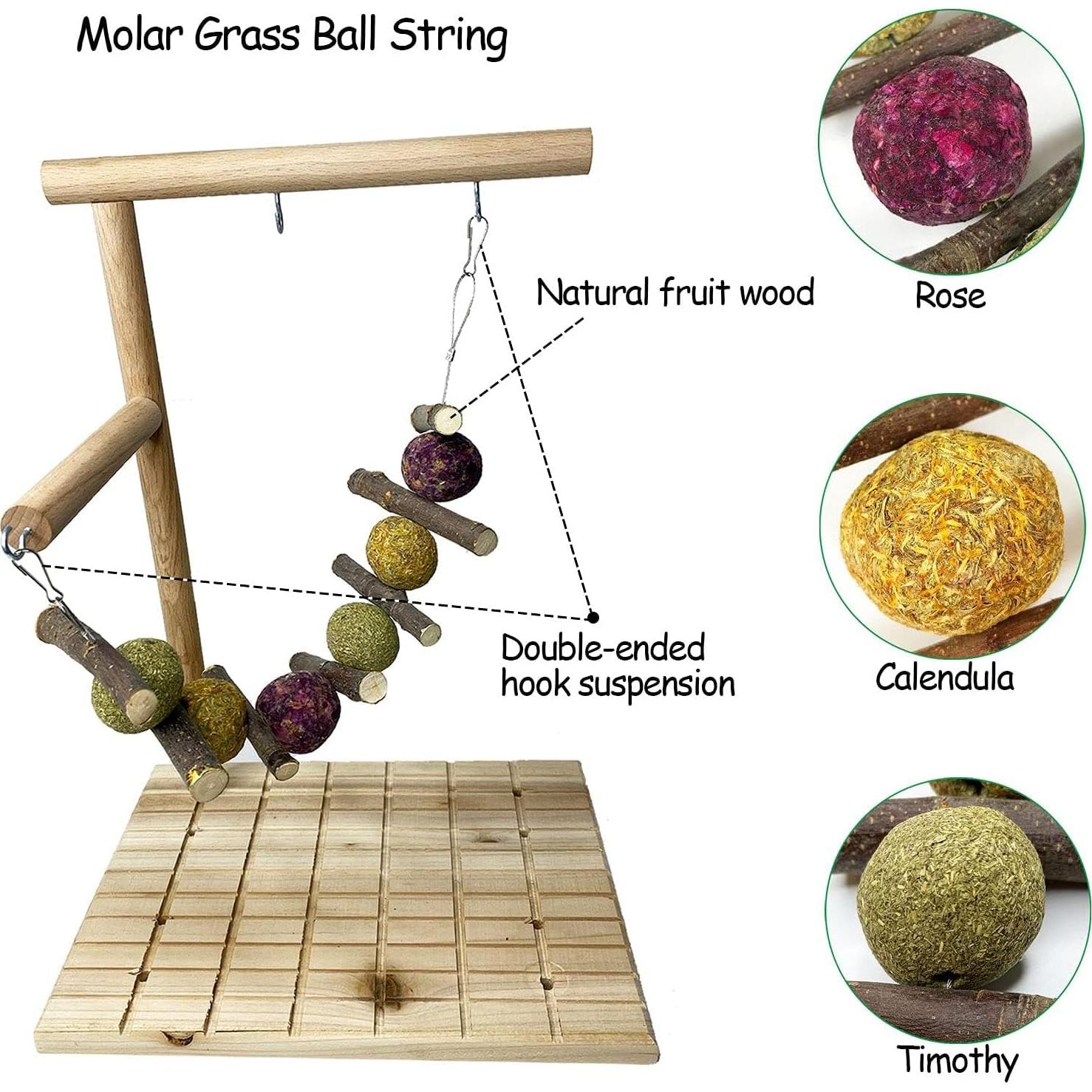 Molar Grass Ball String

Natural fruit wood

Double-ended hook suspension

Rose

Calendula

Timothy