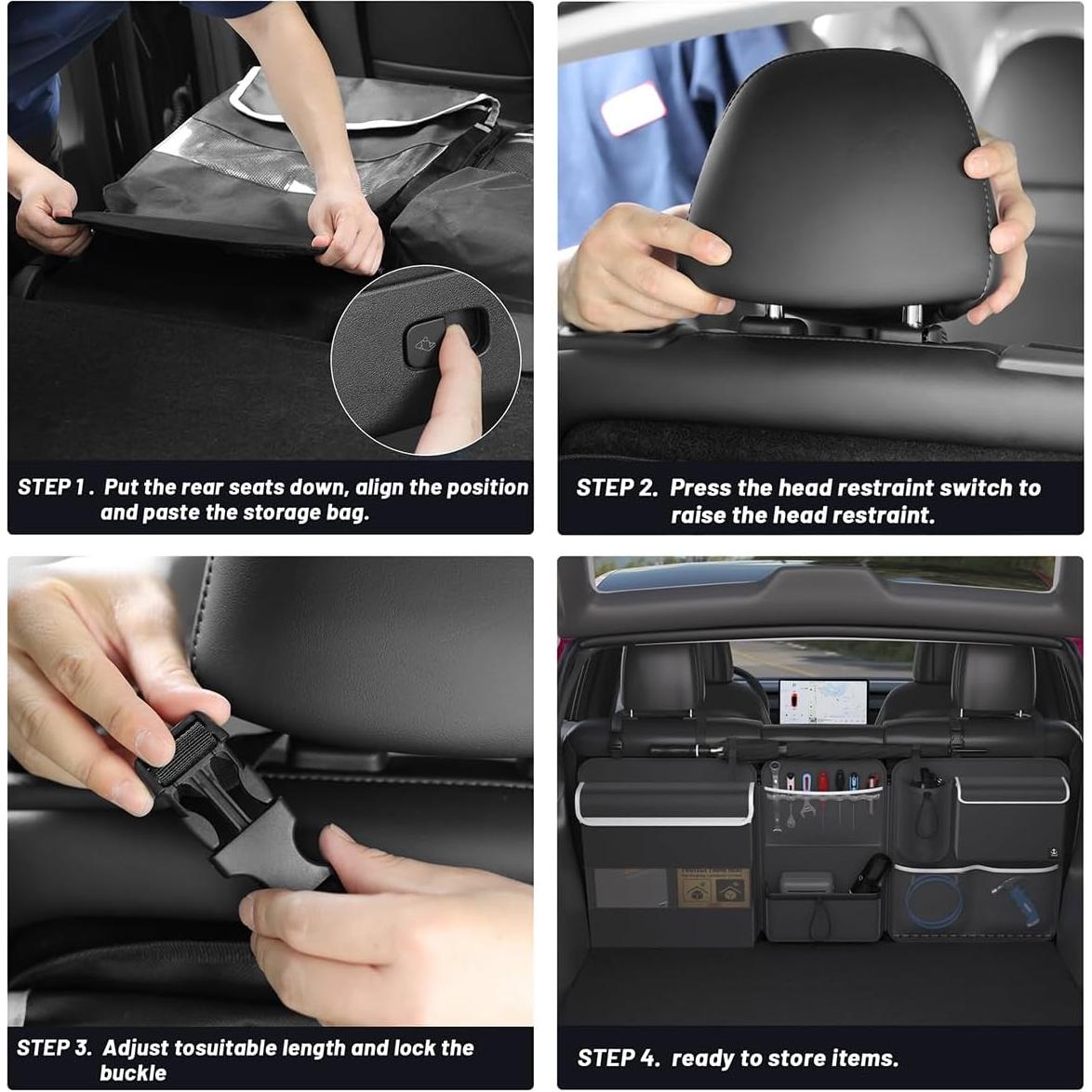 STEP 1. Put the rear seats down, align the position and paste the storage bag.

STEP 2. Press the head restraint switch to raise the head restraint.

STEP 3. Adjust tosuitable length and lock the buckle

STEP 4. ready to store items.