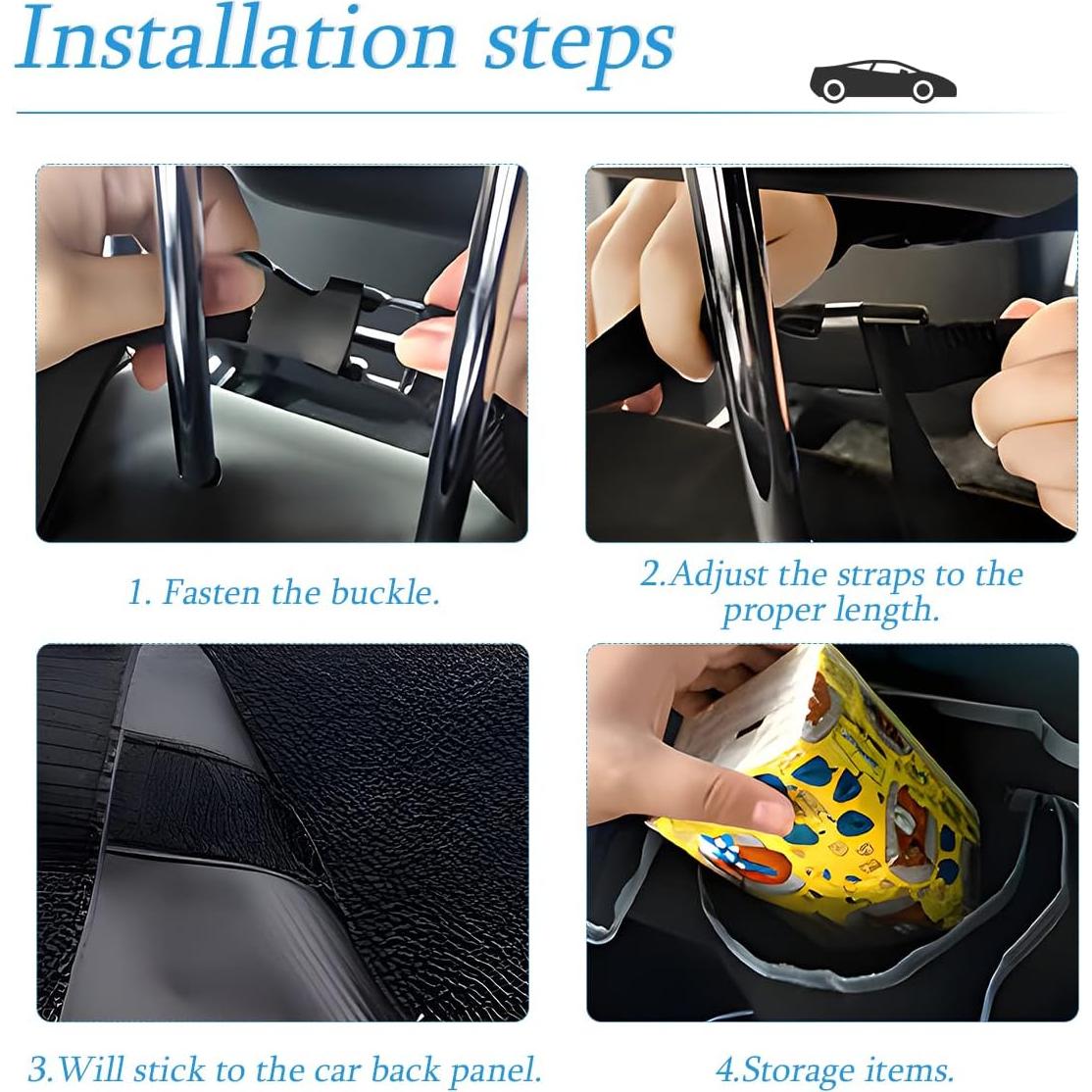 Installation steps

1. Fasten the buckle.

2.Adjust the straps to the proper length.

3.Will stick to the car back panel.

4.Storage items.