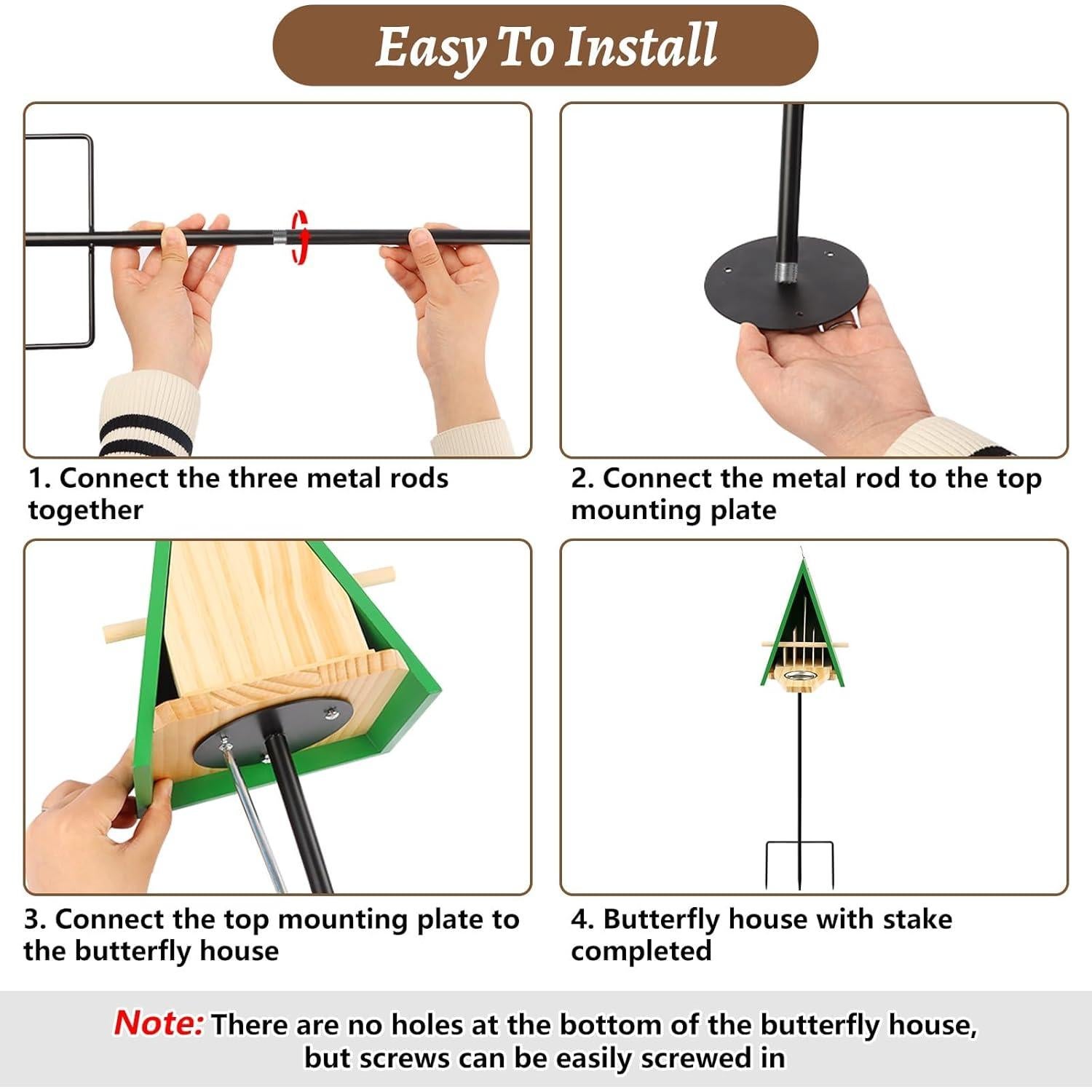 Easy To Install

1. Connect the three metal rods together

2. Connect the metal rod to the top mounting plate

3. Connect the top mounting plate to the butterfly house

4. Butterfly house with stake completed

Note: There are no holes at the bottom of the butterfly house, but screws can be easily screwed in