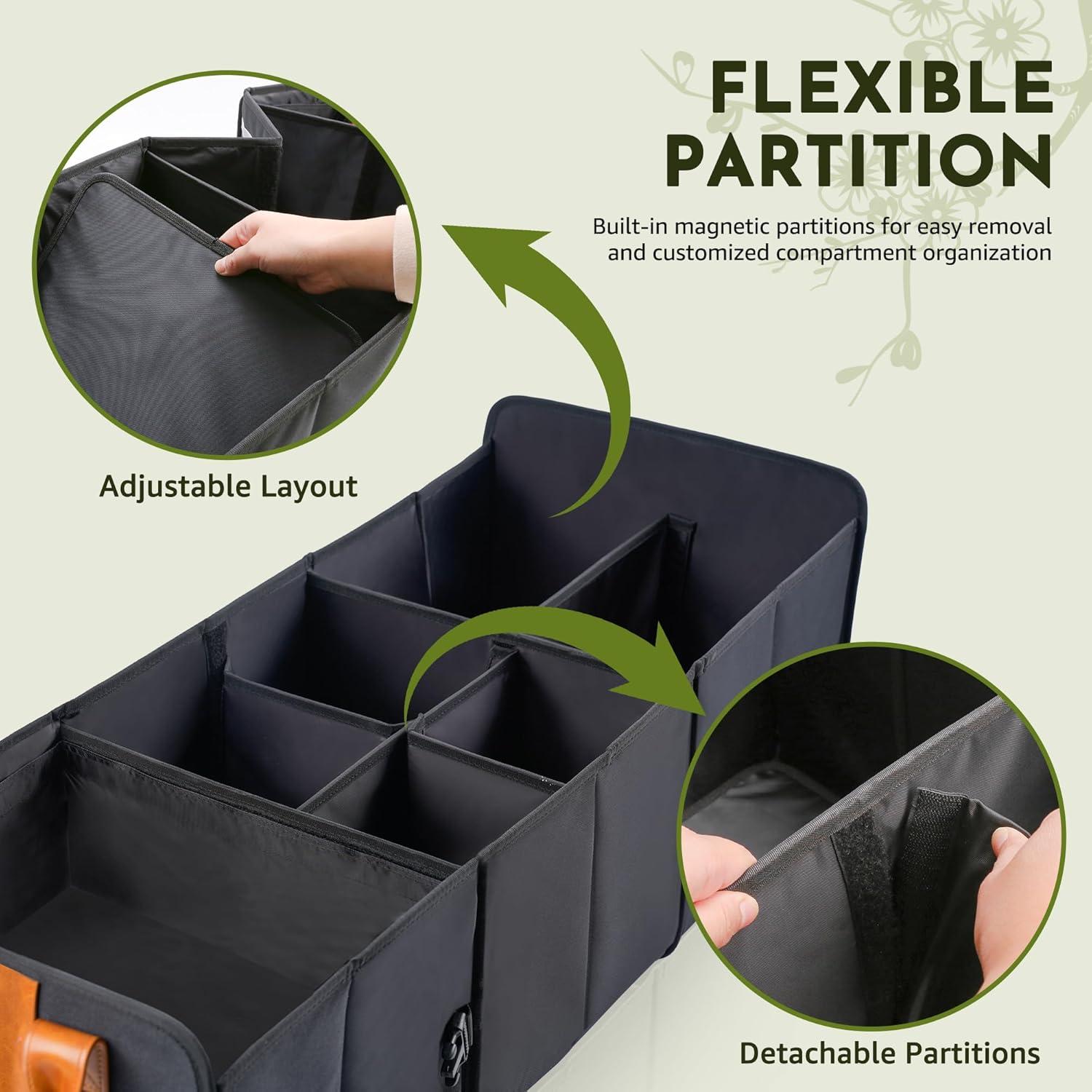 FLEXIBLE PARTITION

Built-in magnetic partitions for easy removal and customized compartment organization

Adjustable Layout

Detachable Partitions