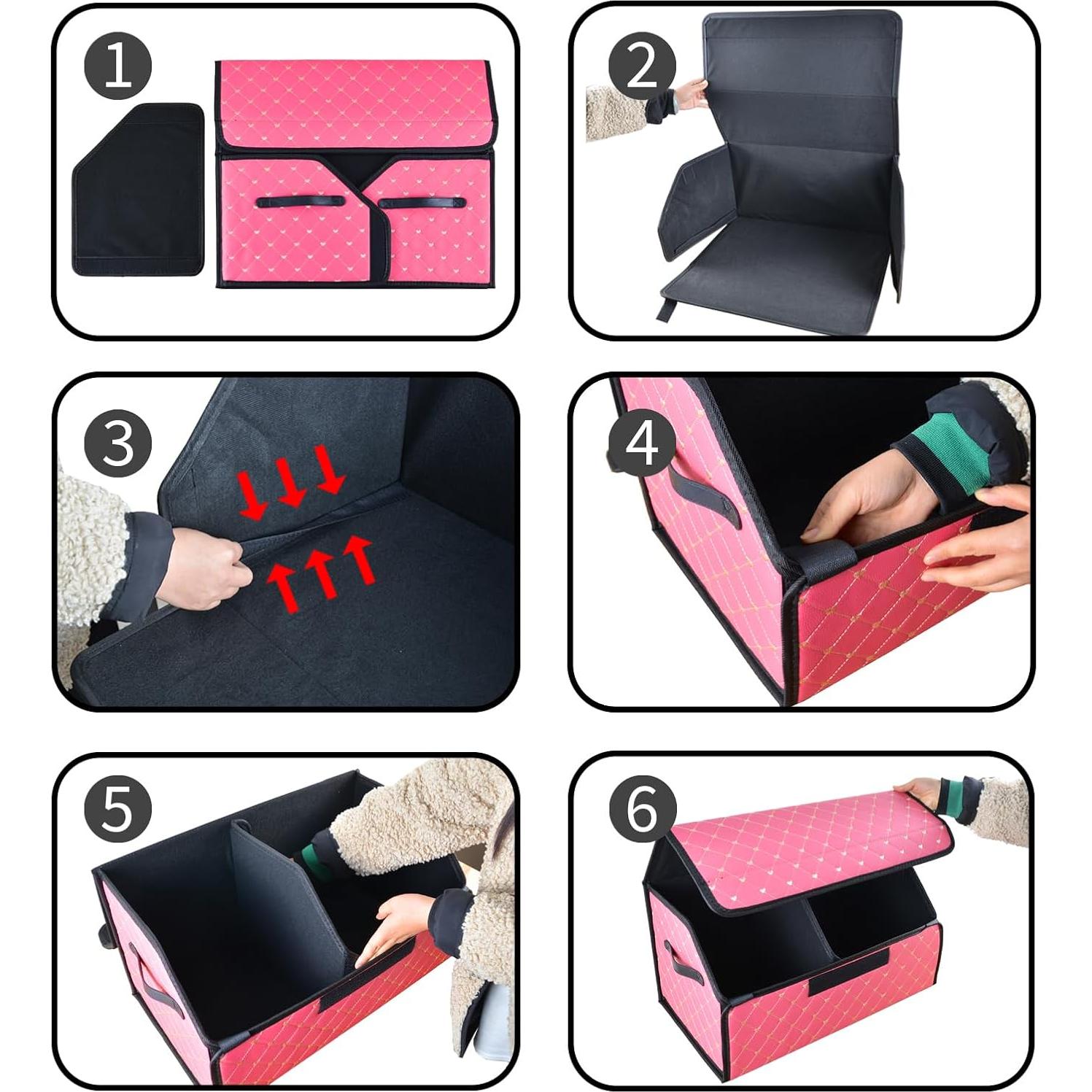 1

2

3

4

5

6