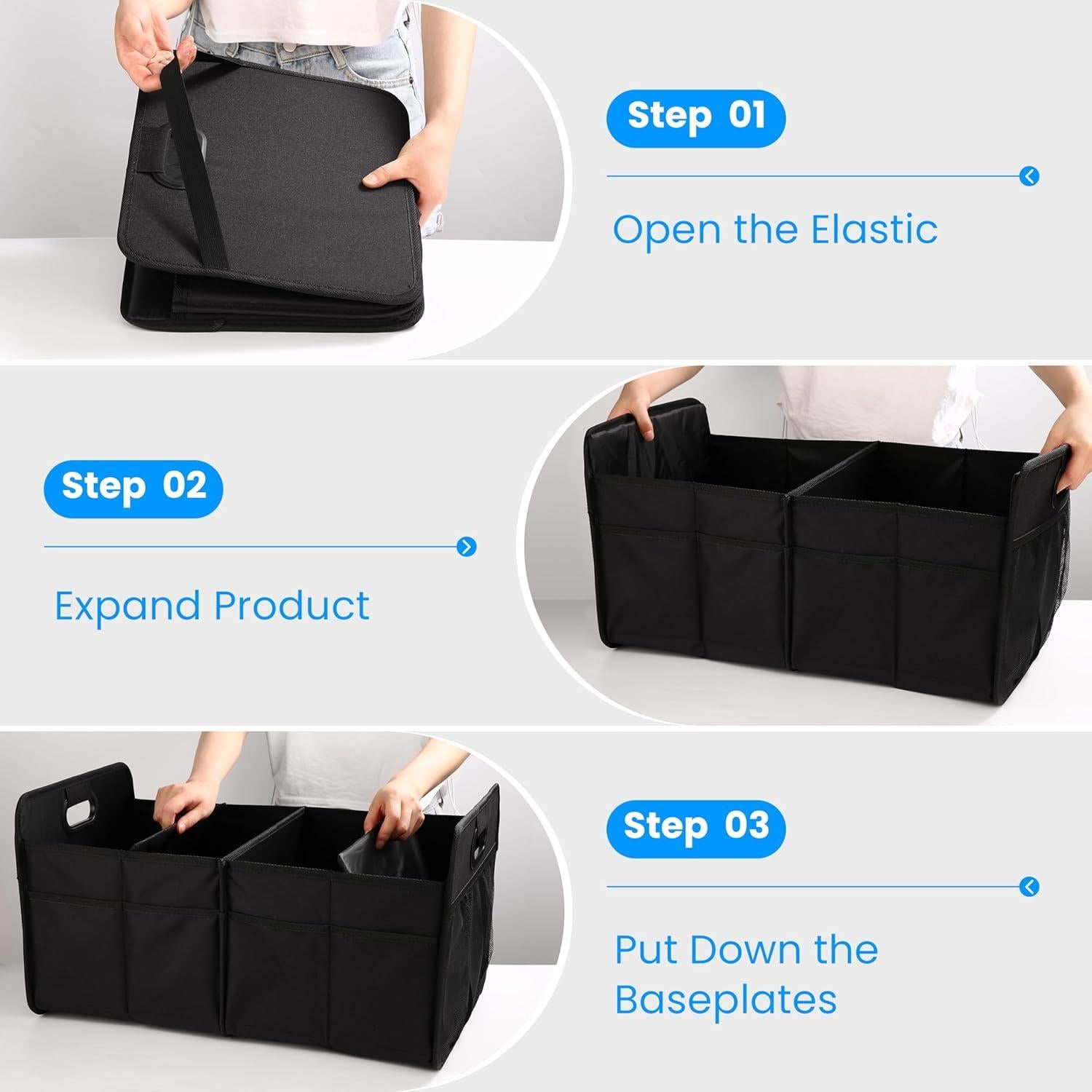 Step 01

Open the Elastic

Step 02

Expand Product

Step 03

Put Down the Baseplates