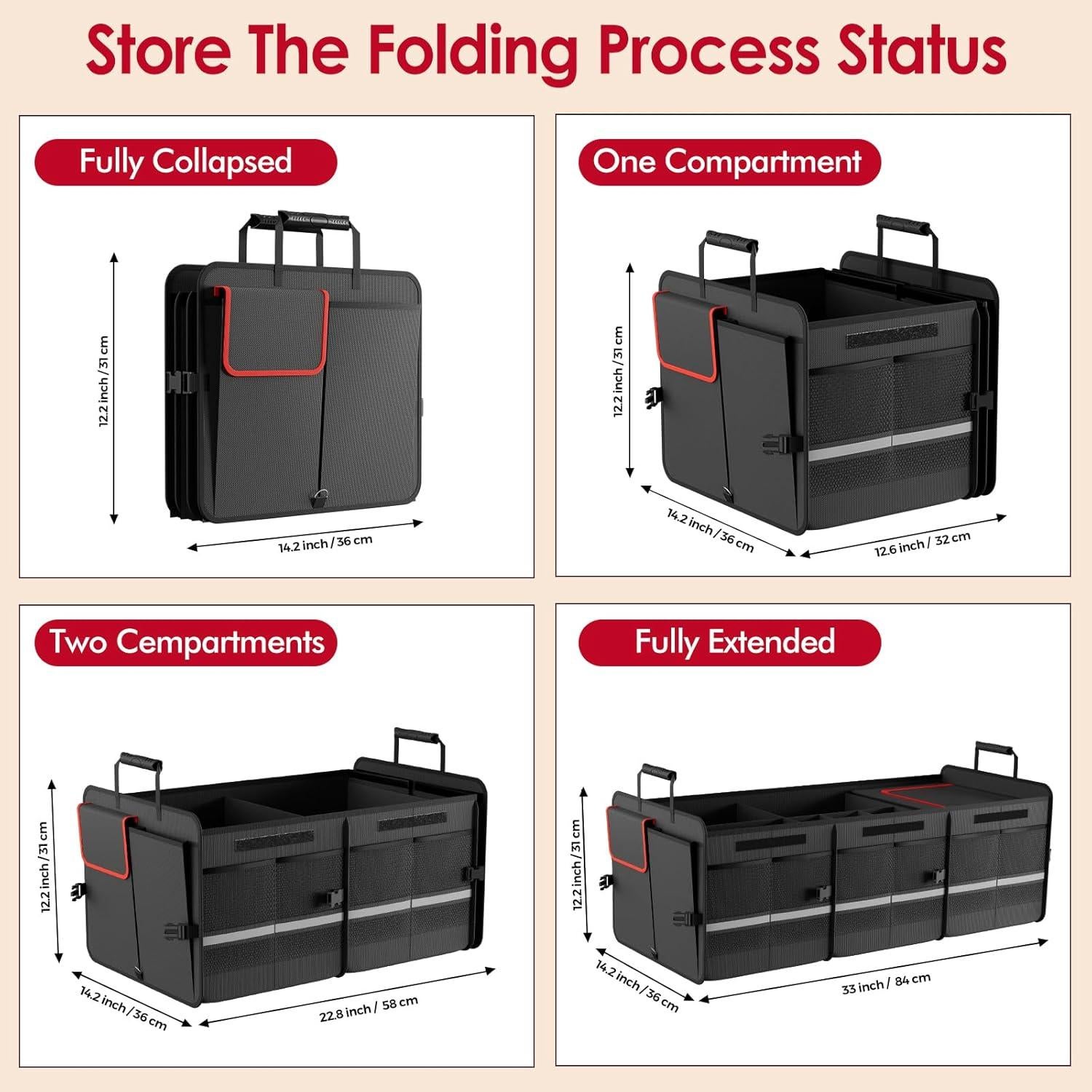 Store The Folding Process Status

Fully Collapsed

12.2 inch / 31 cm

14.2 inch / 36 cm

One Compartment

12.2 inch / 31 cm

14.2 inch / 36 cm

12.6 inch / 32 cm

Two Cempartments

12.2 inch / 31 cm

14.2 inch / 36 cm

22.8 inch / 58 cm

Fully Extended

12.2 inch / 31 cm

14.2 inch / 36 cm

33 inch / 84 cm