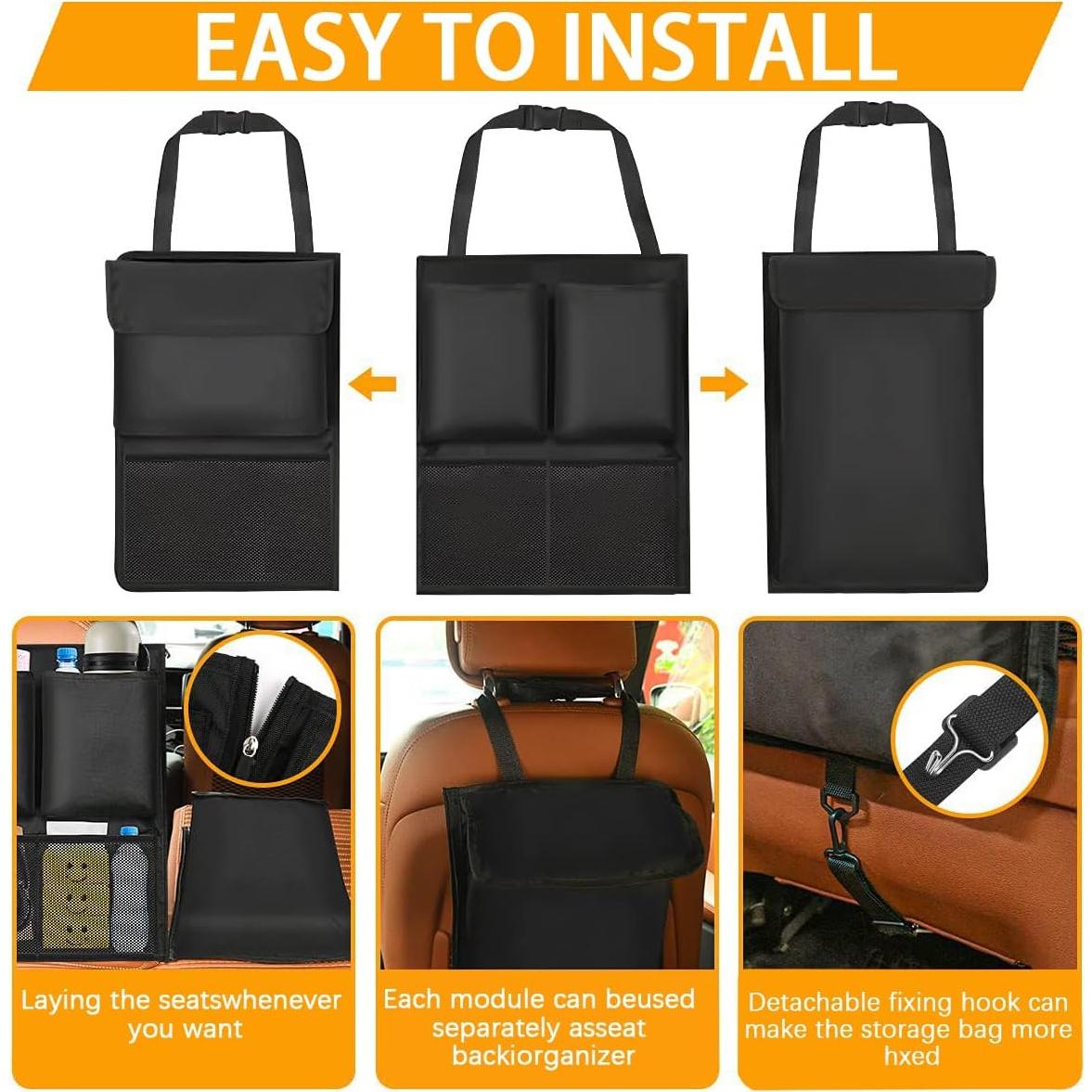 EASY TO INSTALL

Laying the seatswhenever you want

Each module can beused separately asseat backiorganizer

Detachable fixing hook can make the storage bag more hxed