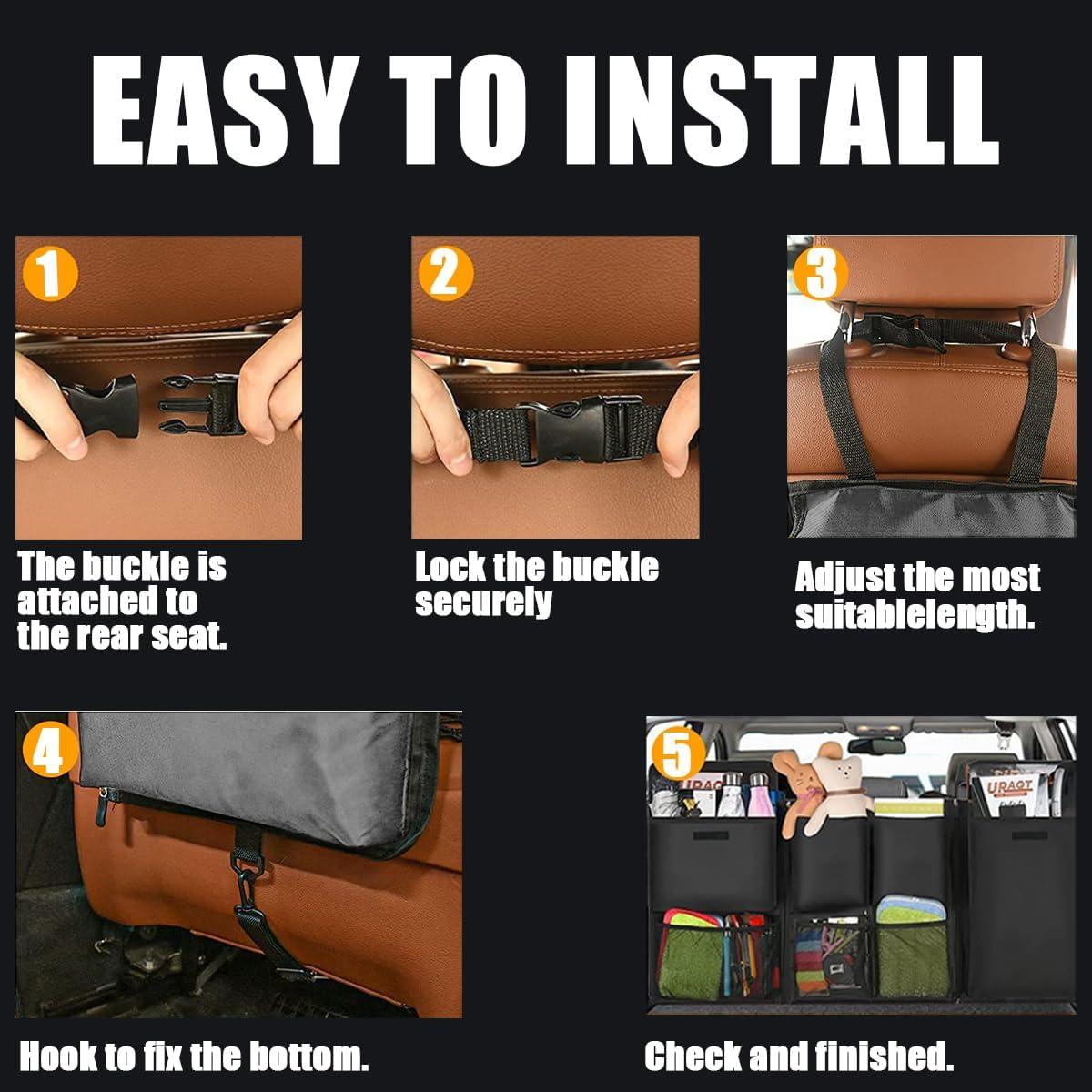 EASY TO INSTALL

1

The buckle is attached to the rear seat.

2

Lock the buckle securely

3

Adjust the most suitablelength.

4

Hook to fix the bottom.

5

URAQT

URAQT

Check and finished.