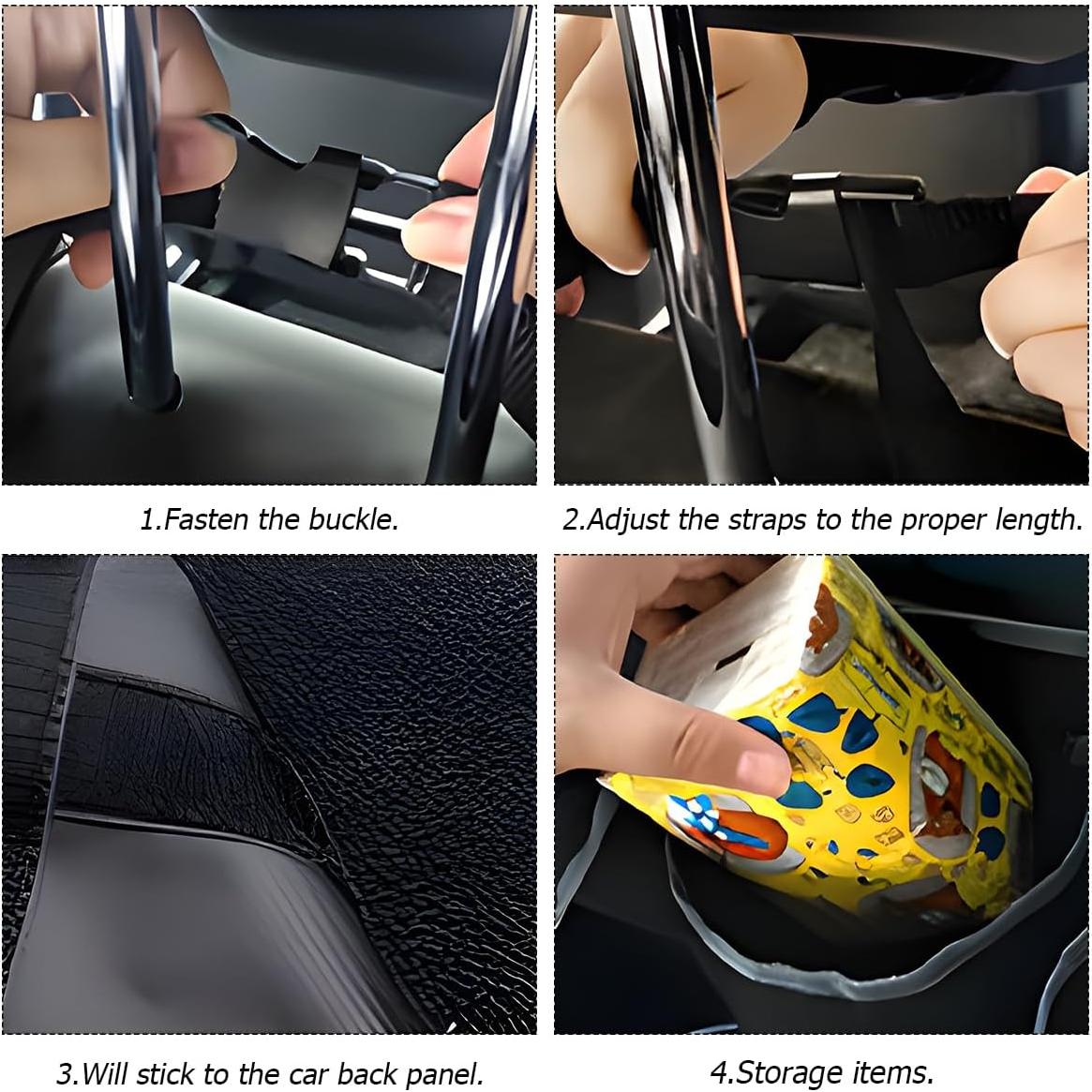 1.Fasten the buckle.

2.Adjust the straps to the proper length.

3.Will stick to the car back panel.

4.Storage items.