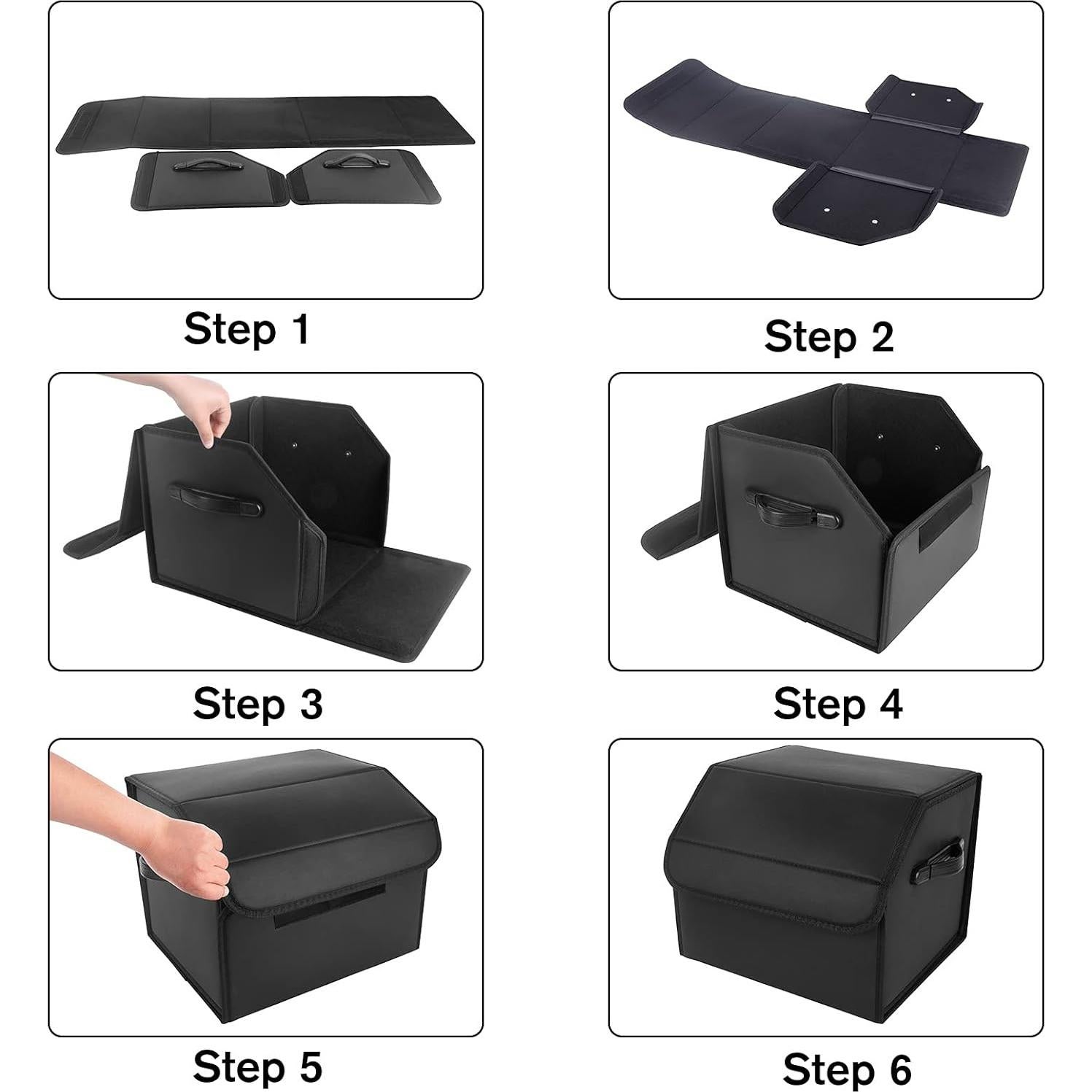 Step 1

Step 2

Step 3

Step 4

Step 5

Step 6