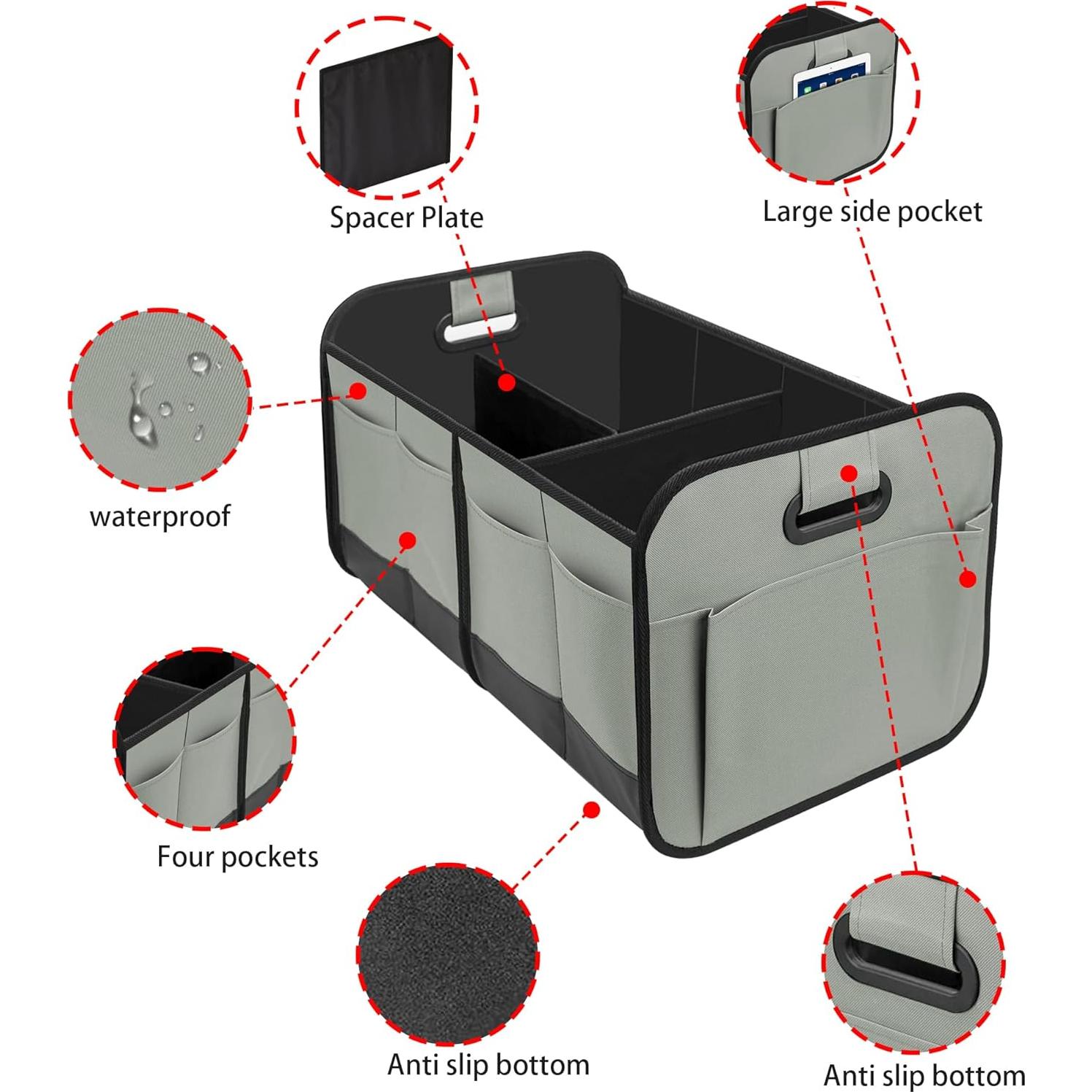 Spacer Plate

Large side pocket

waterproof

Four pockets

Anti slip bottom

Anti slip bottom