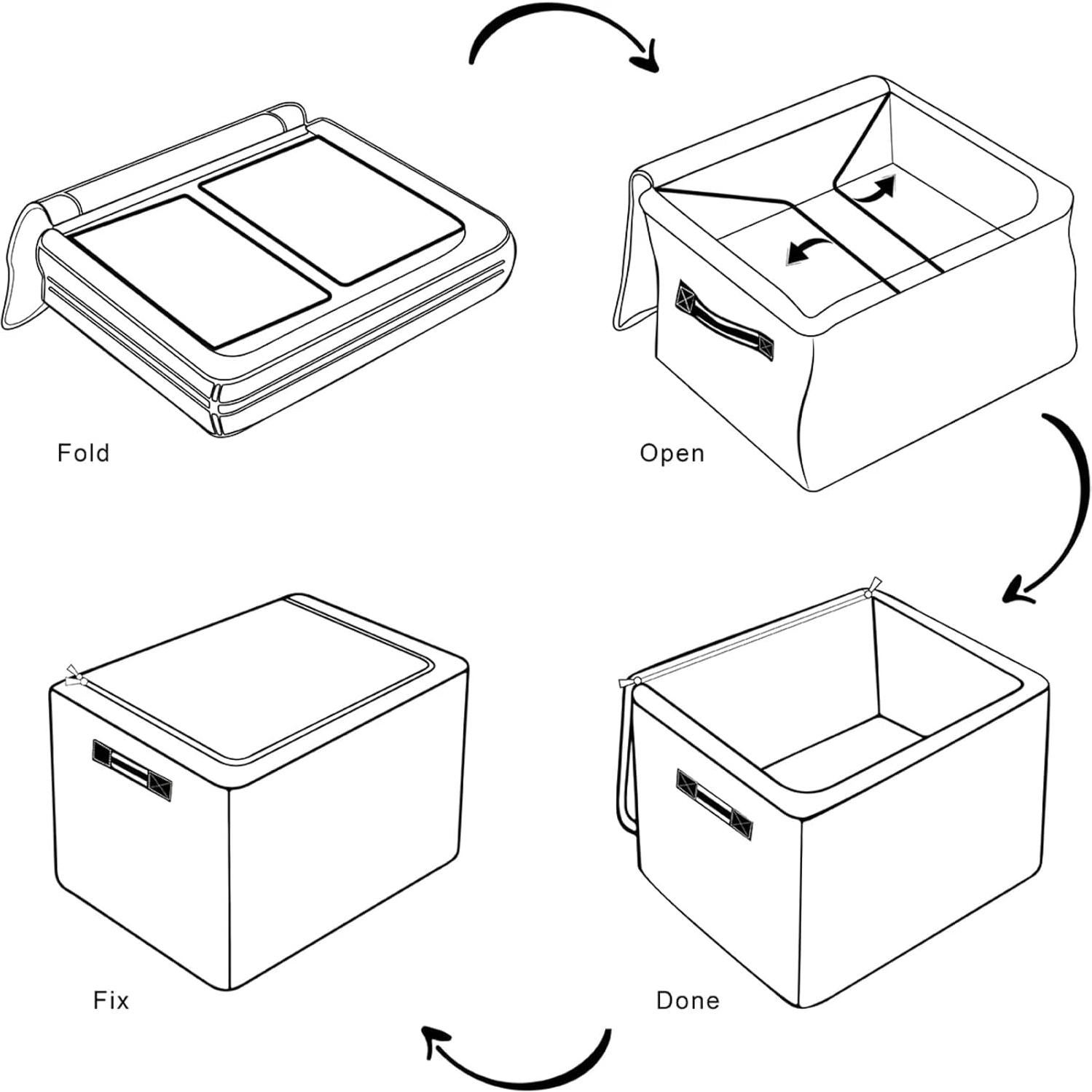 Fold

Open

Fix

Done