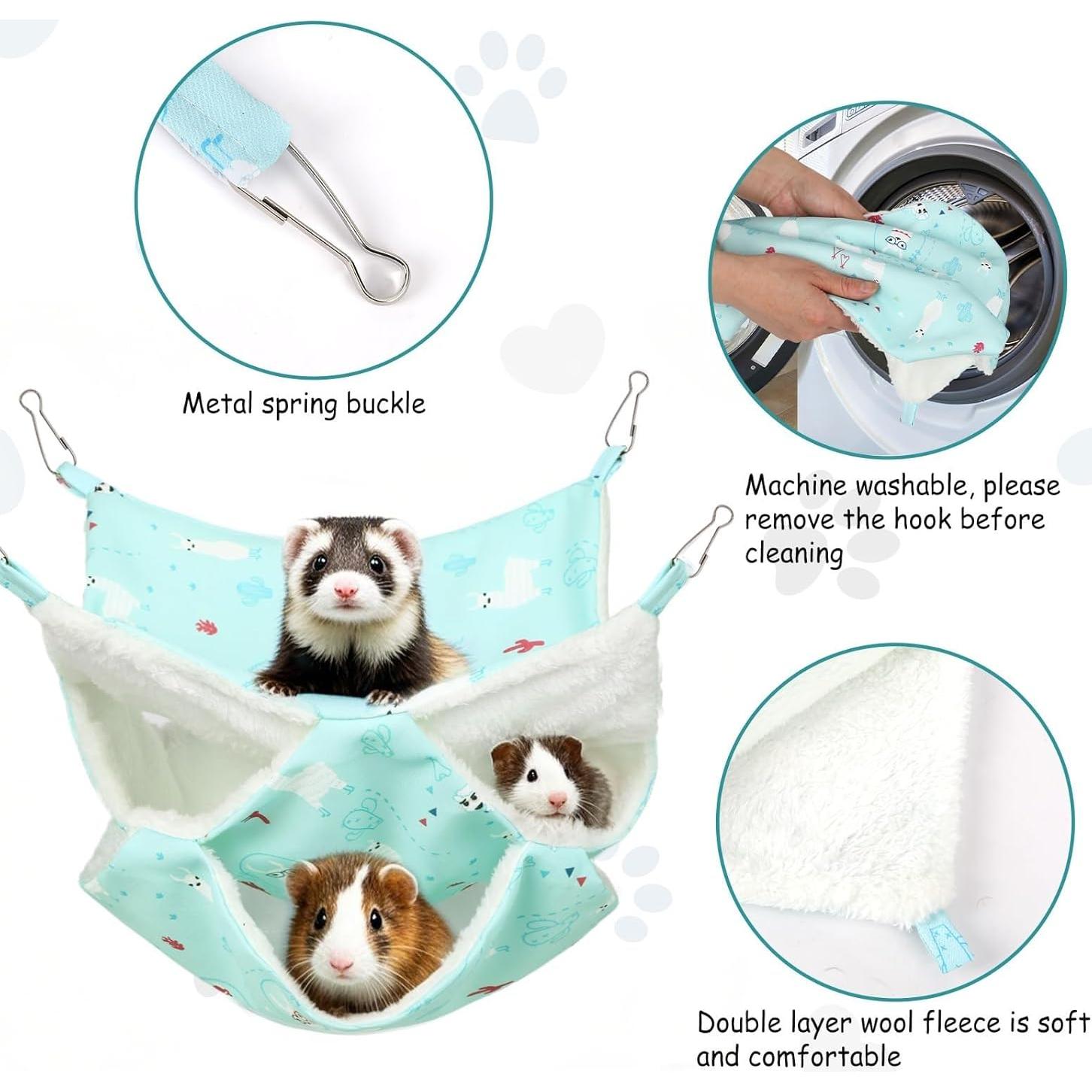 Metal spring buckle

Machine washable, please remove the hook before cleaning

Double layer wool fleece is soft and comfortable