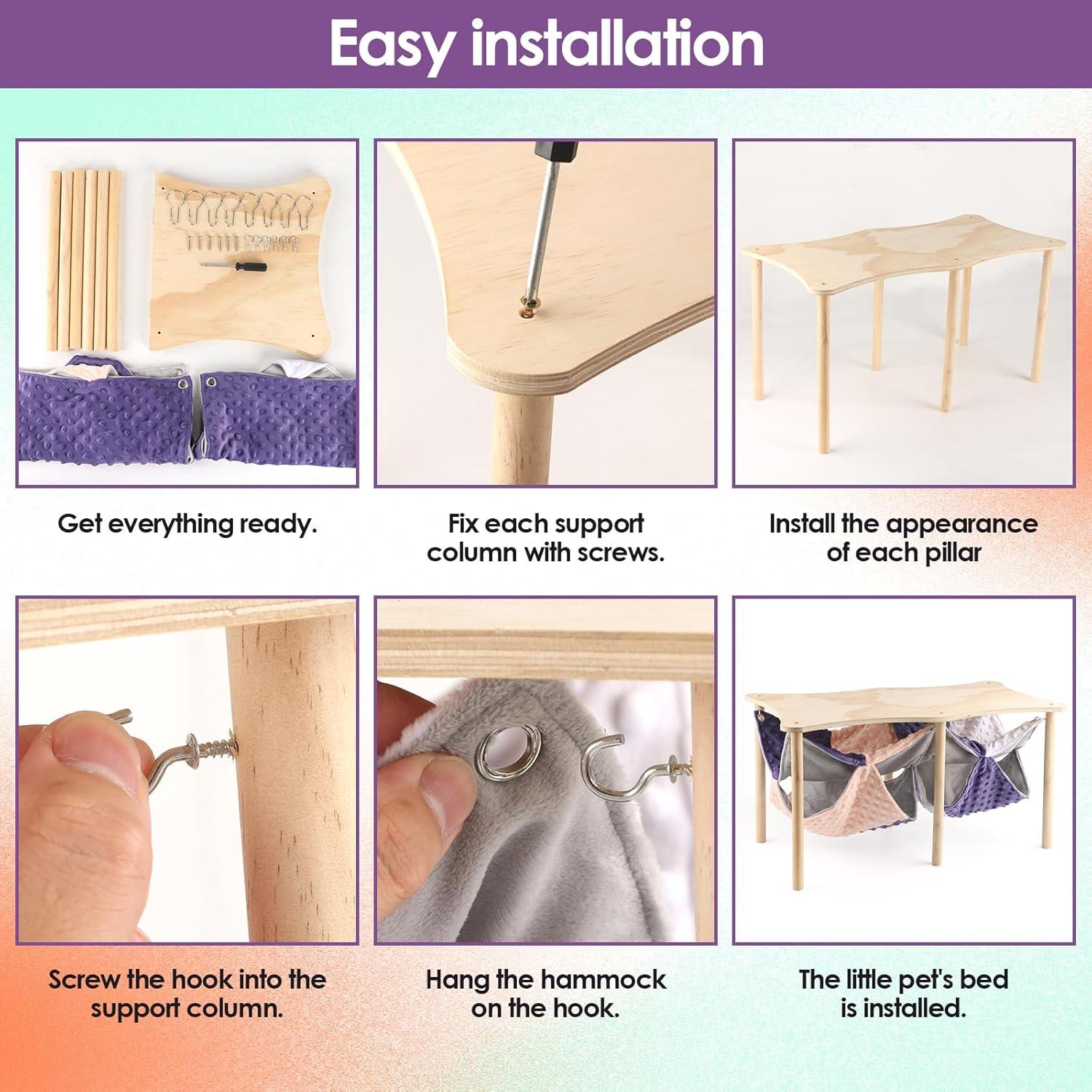 Easy installation

Get everything ready.

Fix each support column with screws.

Install the appearance of each pillar

Screw the hook into the support column.

Hang the hammock on the hook.

The little pet's bed is installed.