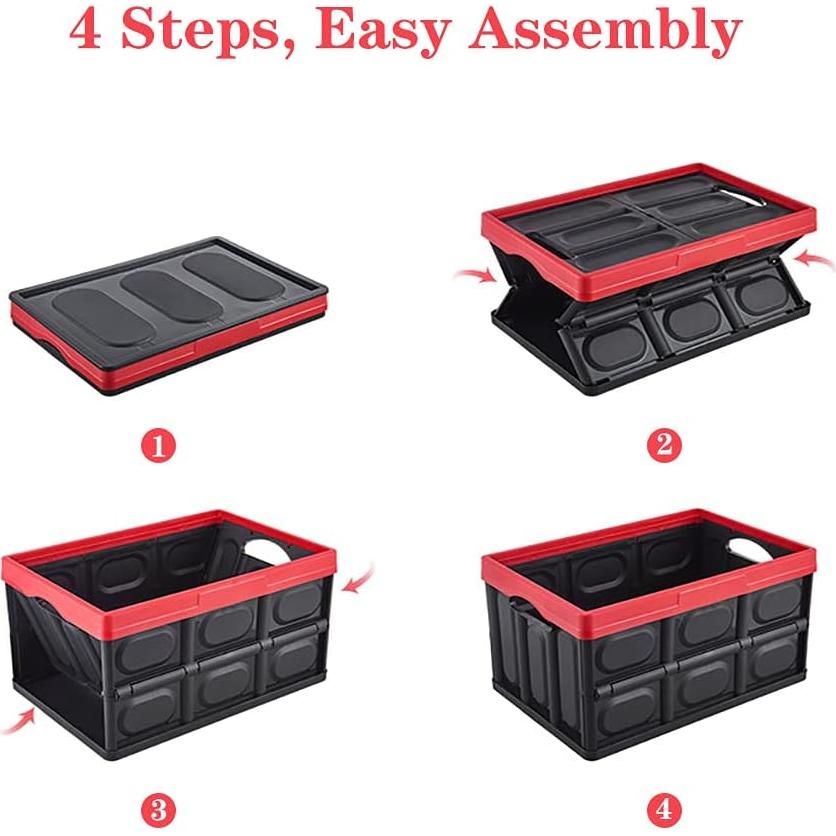 4 Steps, Easy Assembly

1

2

3

4