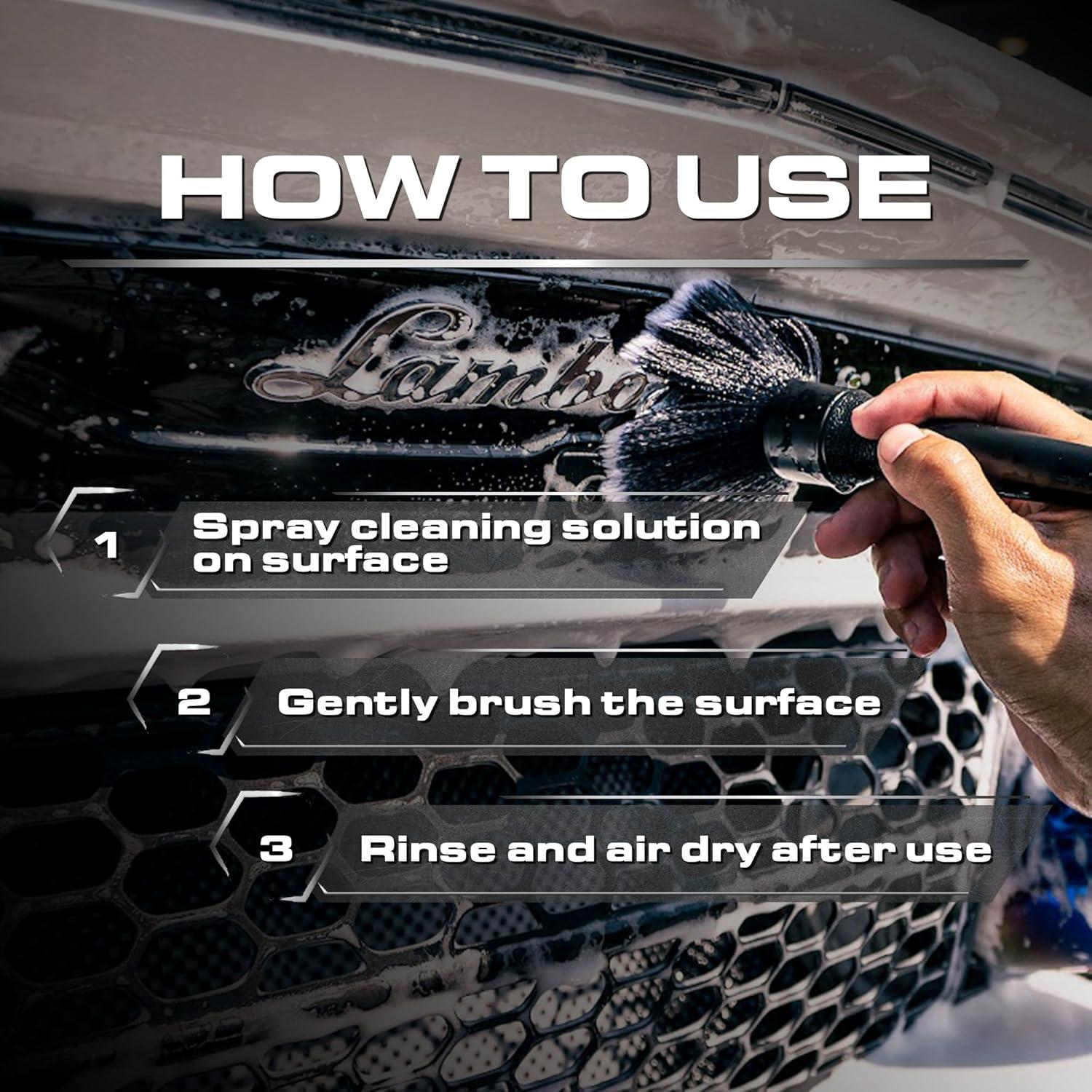 HOW TO USE

Lambo

1 Spray cleaning solution on surface

2 Gently brush the surface

3 Rinse and air dry after use