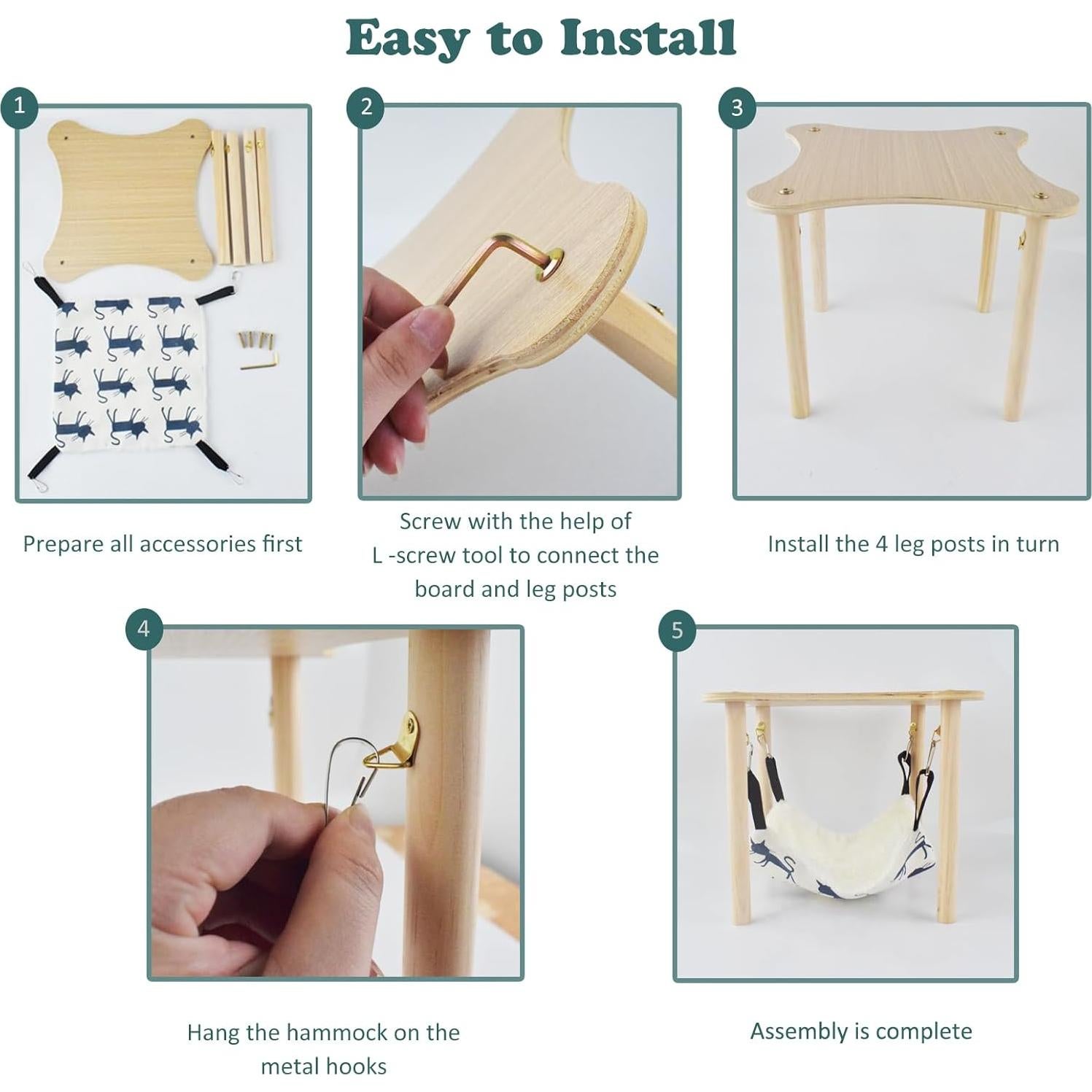 Easy to Install

1

Prepare all accessories first

2

Screw with the help of L -screw tool to connect the board and leg posts

3

Install the 4 leg posts in turn

4

Hang the hammock on the metal hooks

5

Assembly is complete