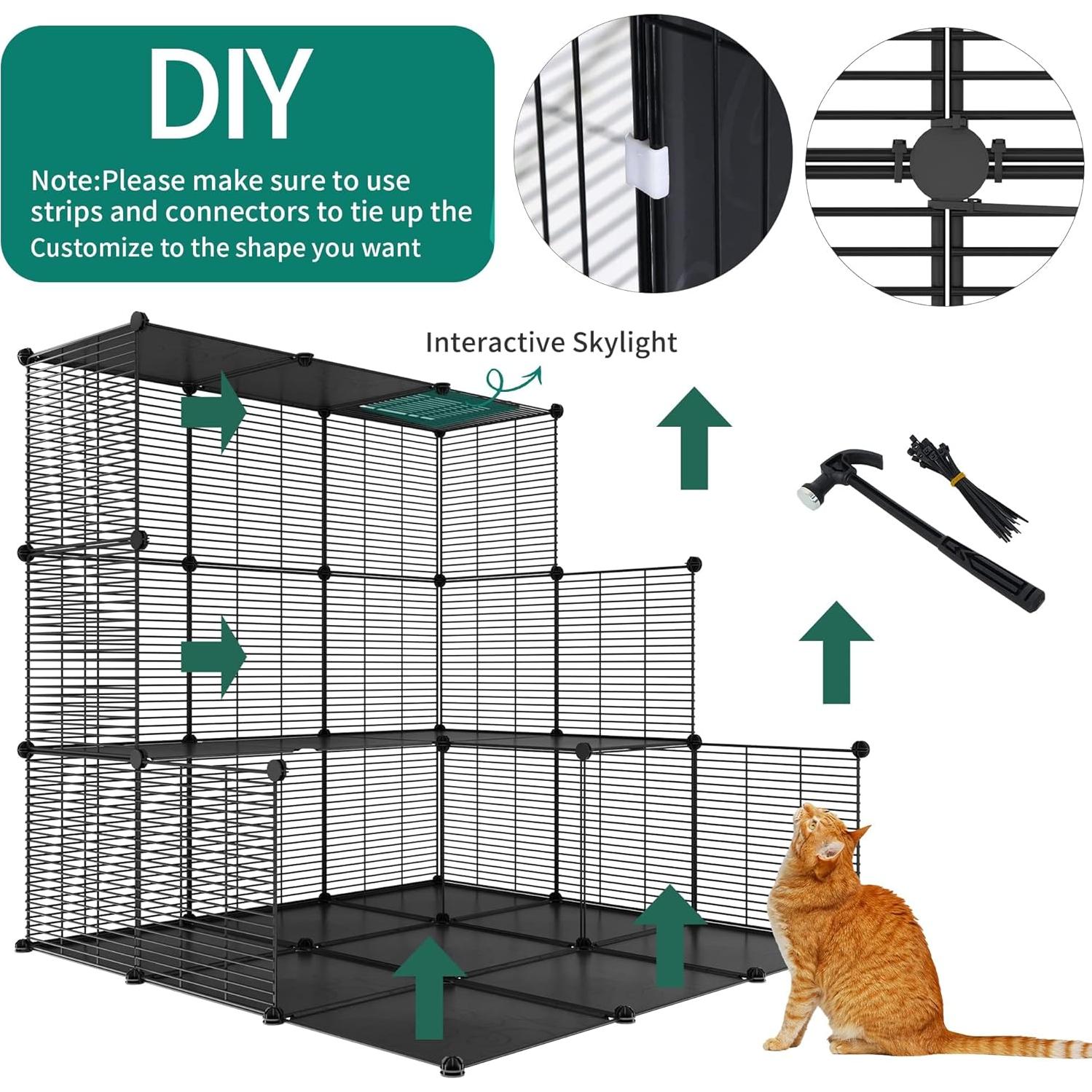 DIY

Note:Please make sure to use strips and connectors to tie up the Customize to the shape you want

Interactive Skylight