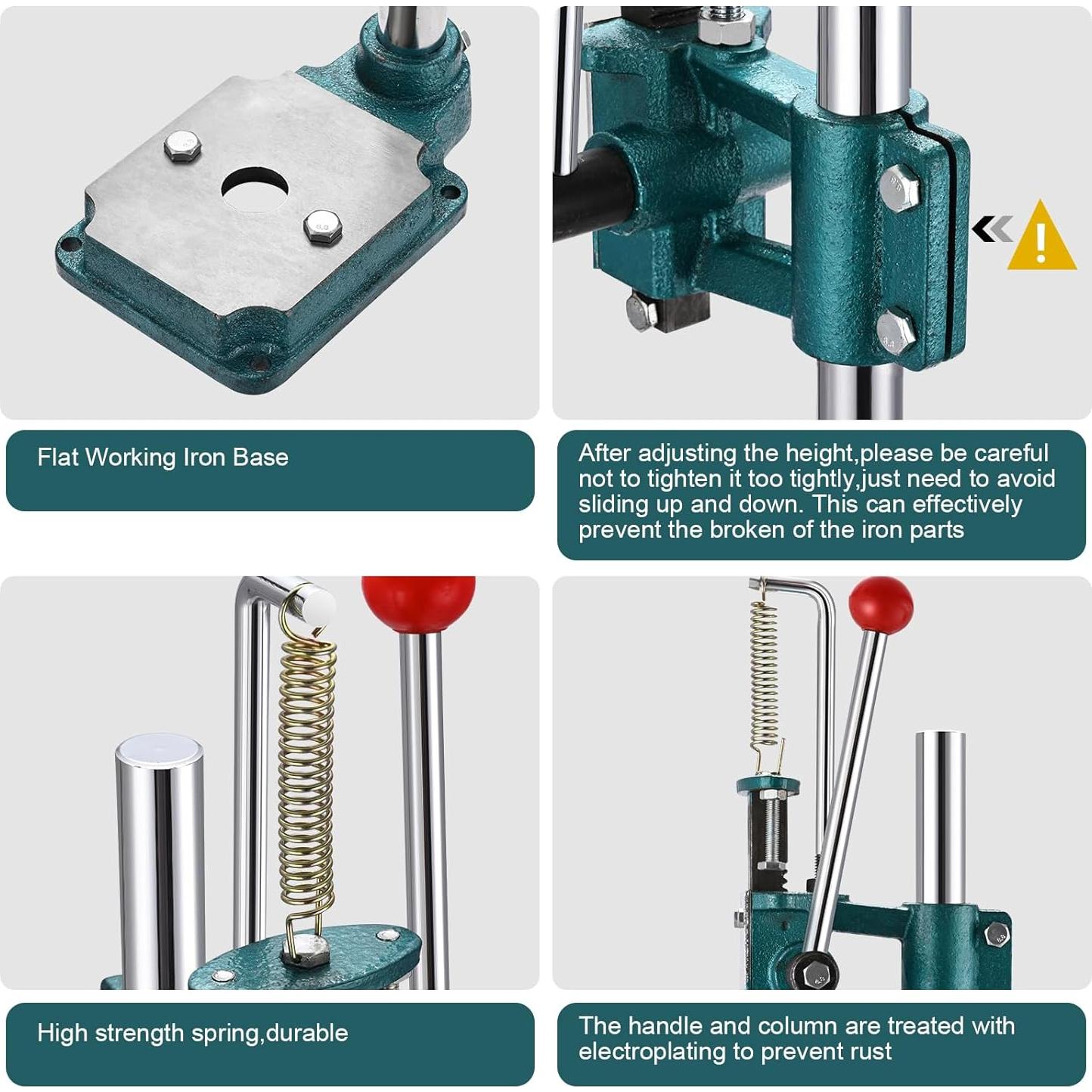 Flat Working Iron Base

After adjusting the height,please be careful not to tighten it too tightly,just need to avoid sliding up and down. This can effectively prevent the broken of the iron parts

High strength spring,durable

The handle and column are treated with electroplating to prevent rust