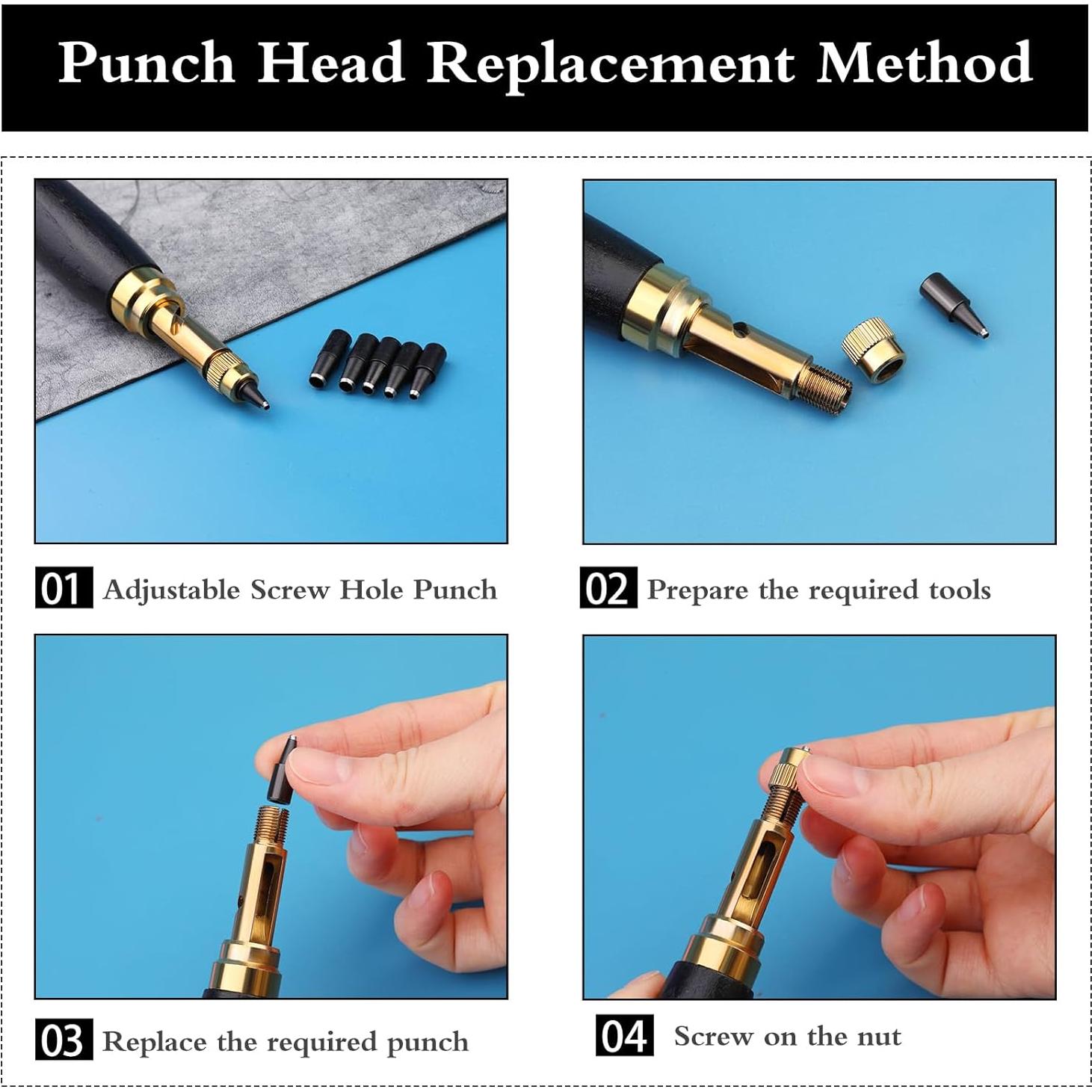 Punch Head Replacement Method

01 Adjustable Screw Hole Punch

02 Prepare the required tools

03 Replace the required punch

04 Screw on the nut