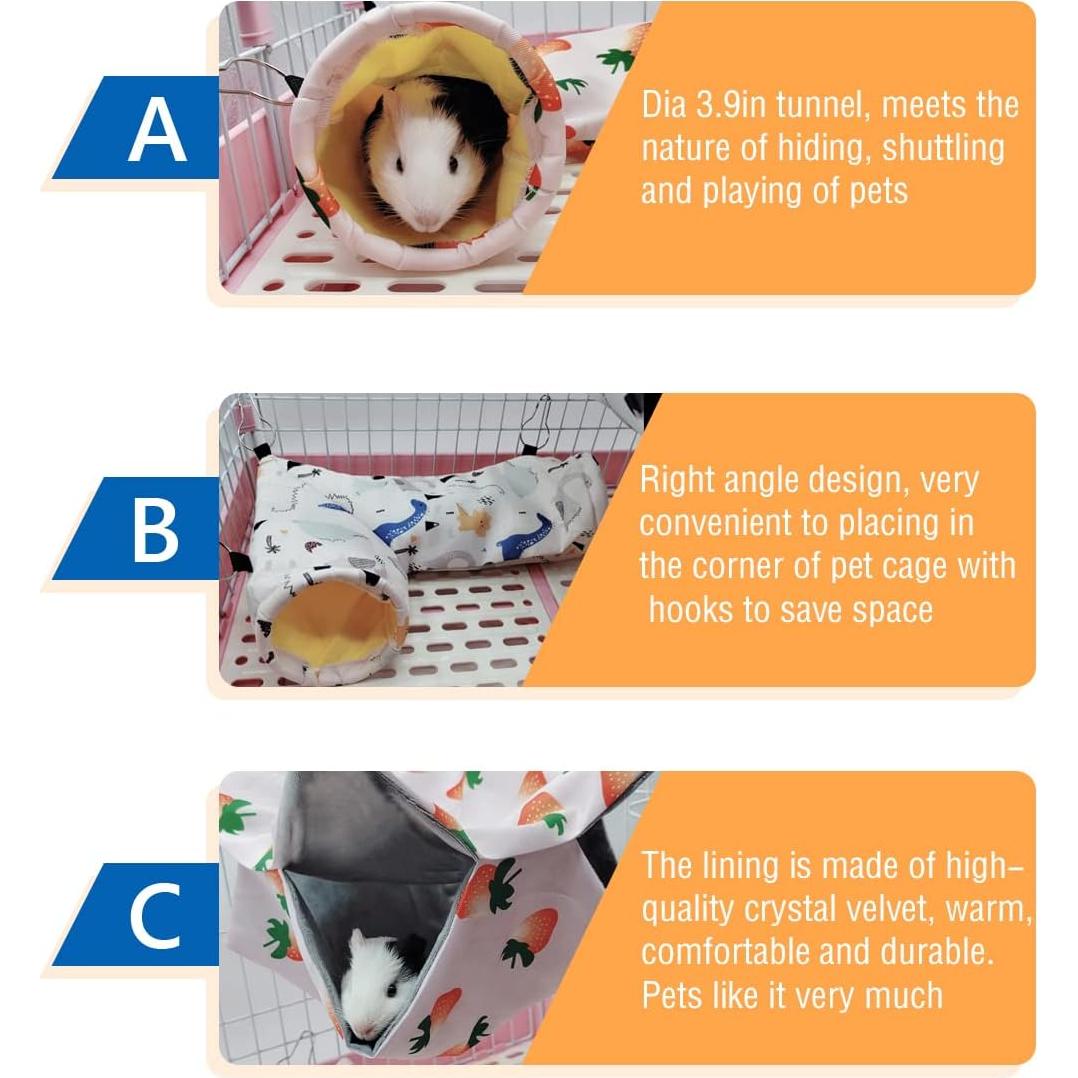 A

Dia 3.9in tunnel, meets the nature of hiding, shuttling and playing of pets

B

Right angle design, very convenient to placing in the corner of pet cage with hooks to save space

C

The lining is made of high-quality crystal velvet, warm, comfortable and durable. Pets like it very much