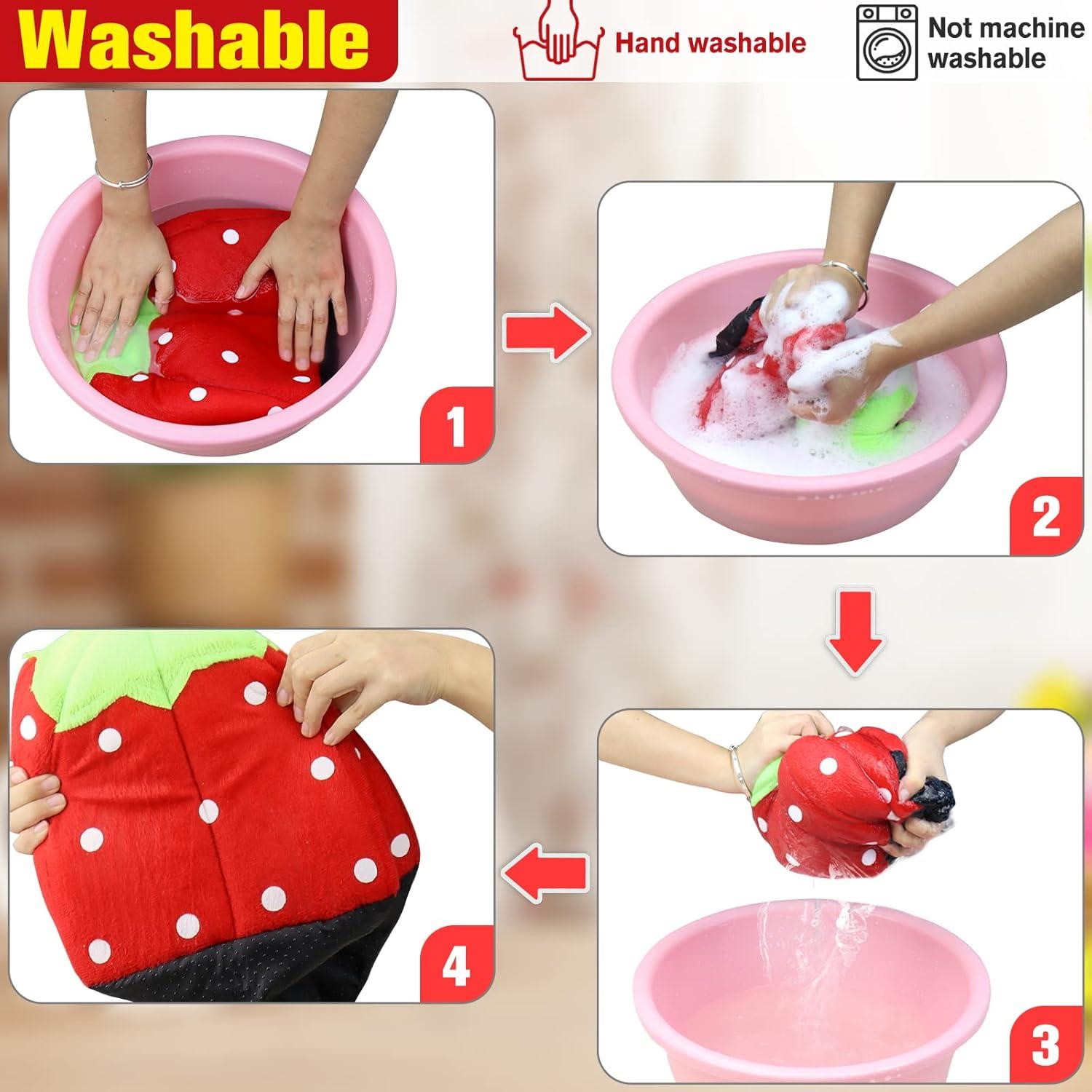 Washable

Hand washable

Not machine washable

1

2

3

4