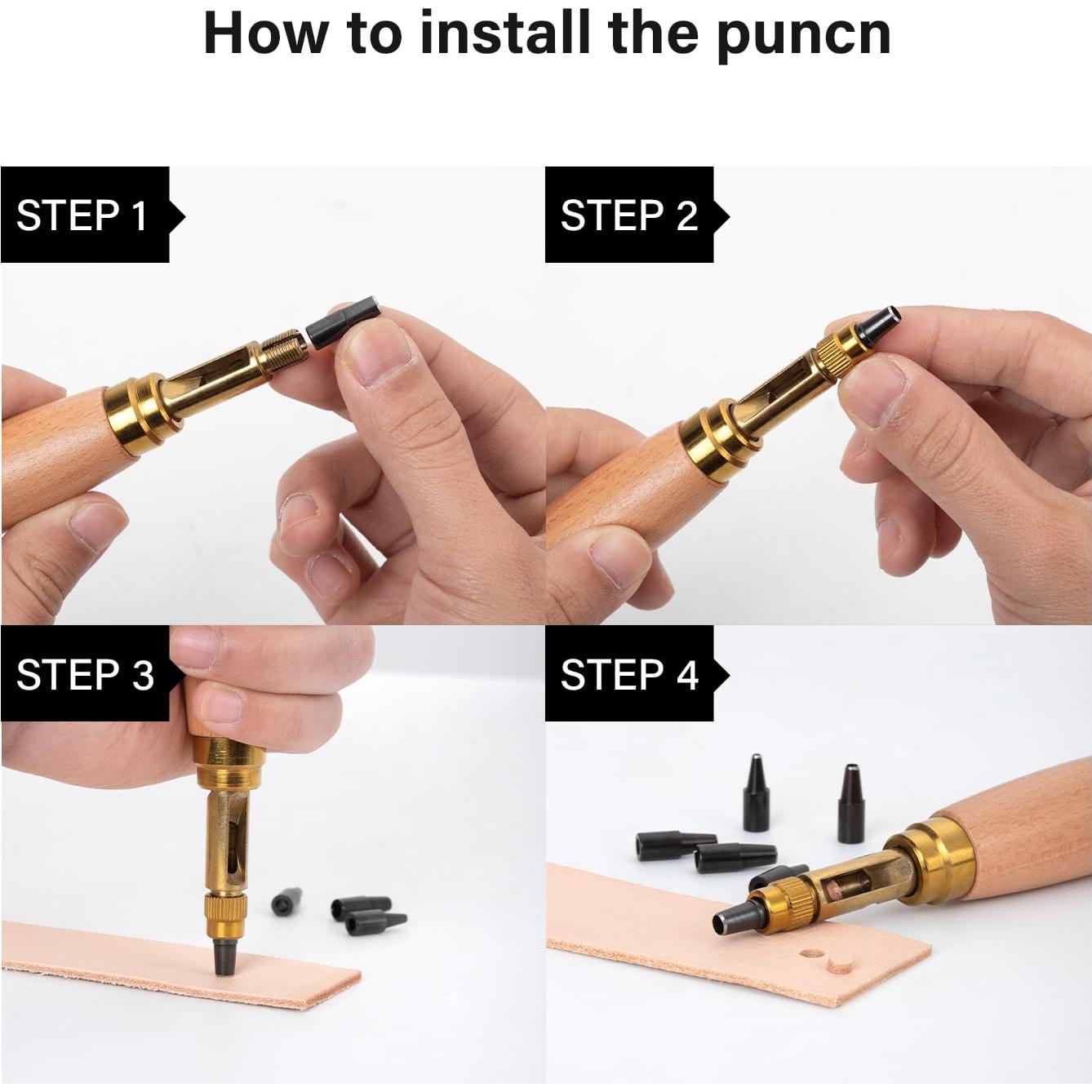 How to install the puncn

STEP 1

STEP 2

STEP 3

STEP 4