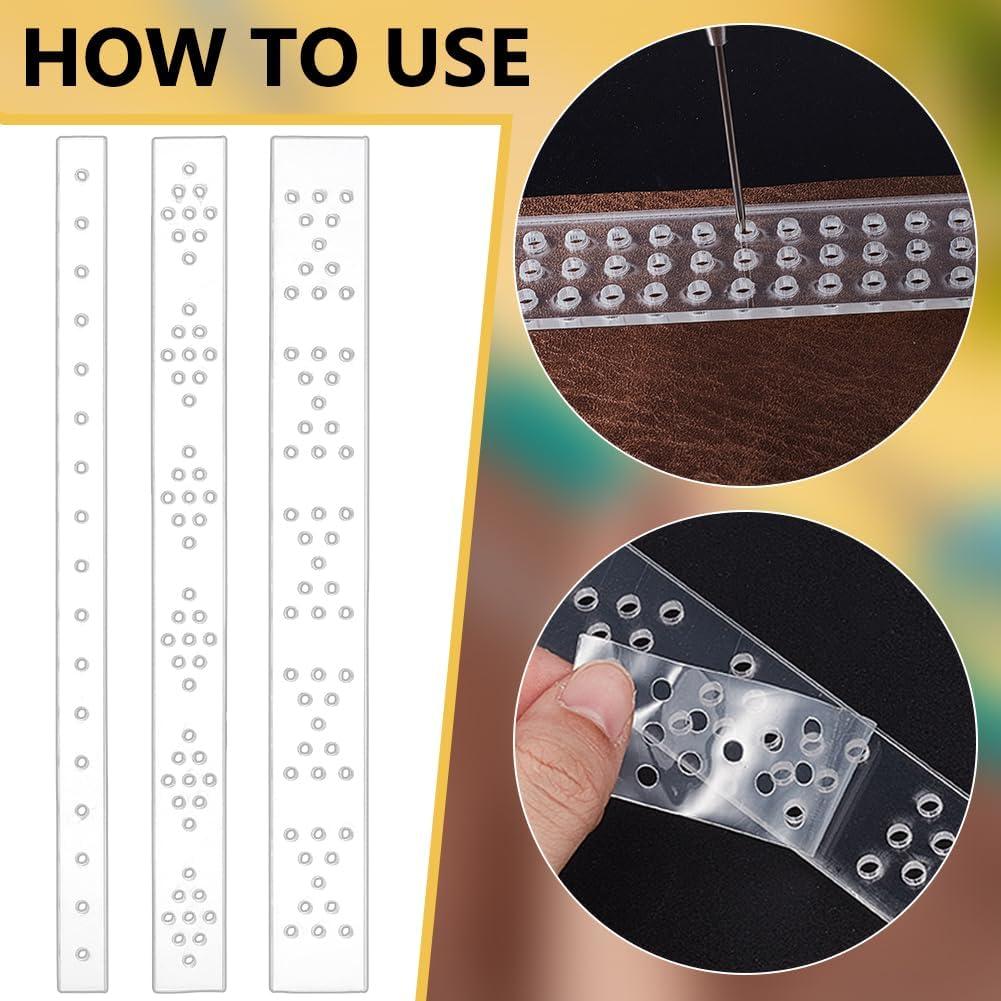 HOW TO USE