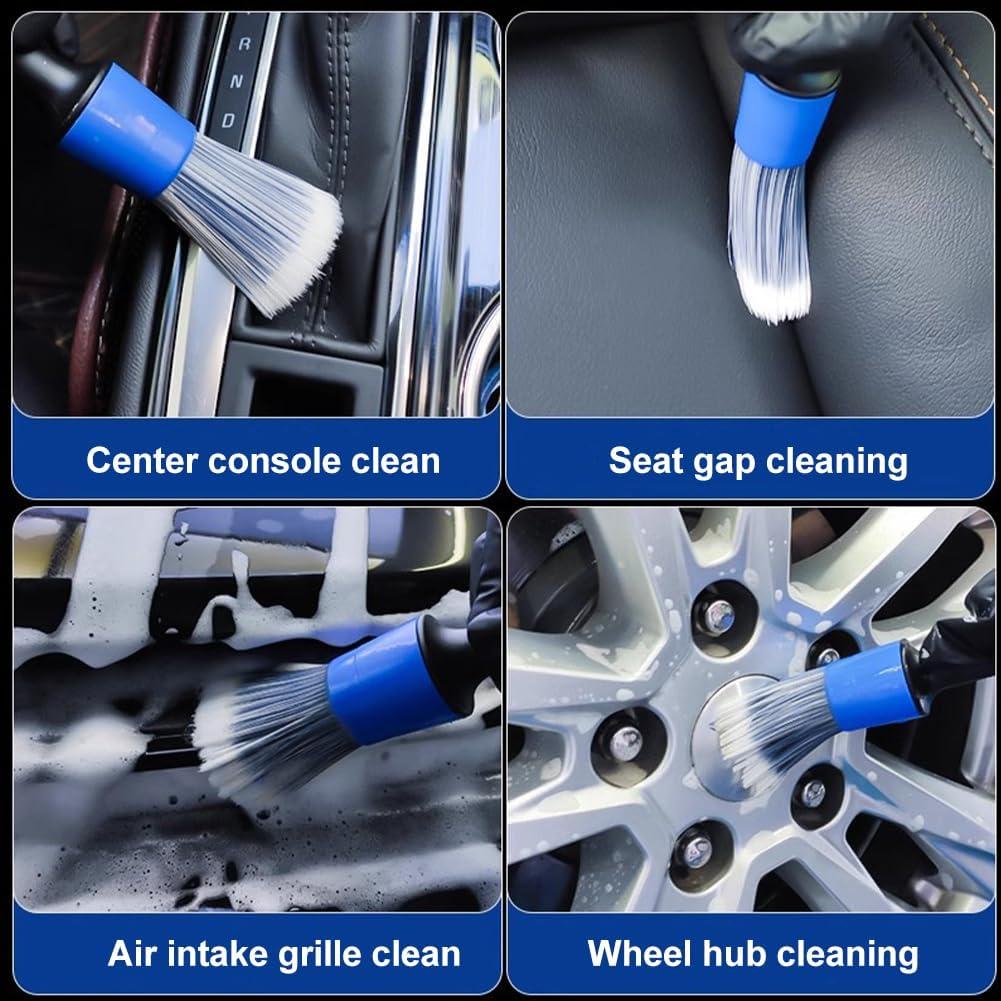 R
N
D

Center console clean

Seat gap cleaning

Air intake grille clean

Wheel hub cleaning