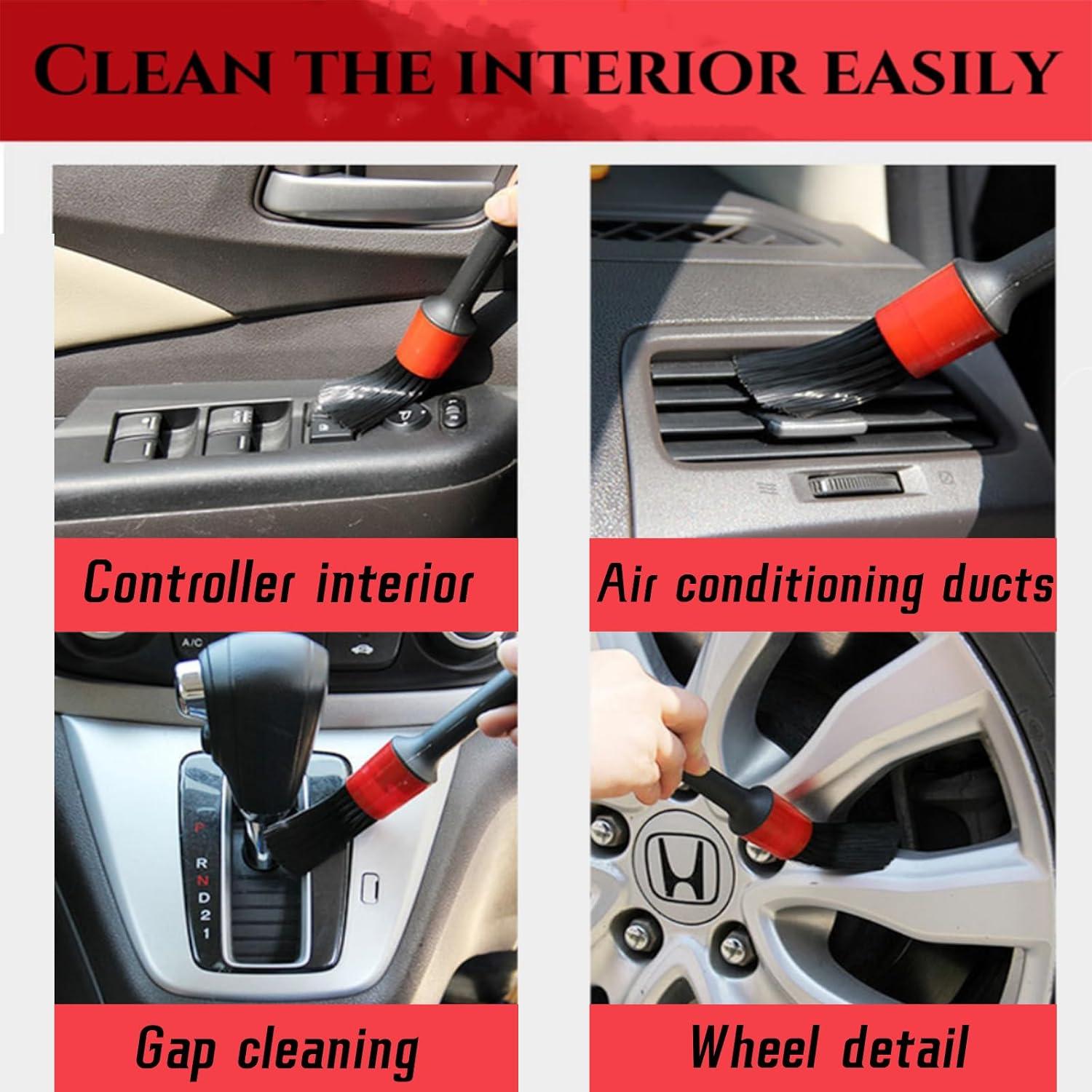 CLEAN THE INTERIOR EASILY

Controller interior

Air conditioning ducts

A/C

P
R
N
D
2
1

Gap cleaning

Wheel detail