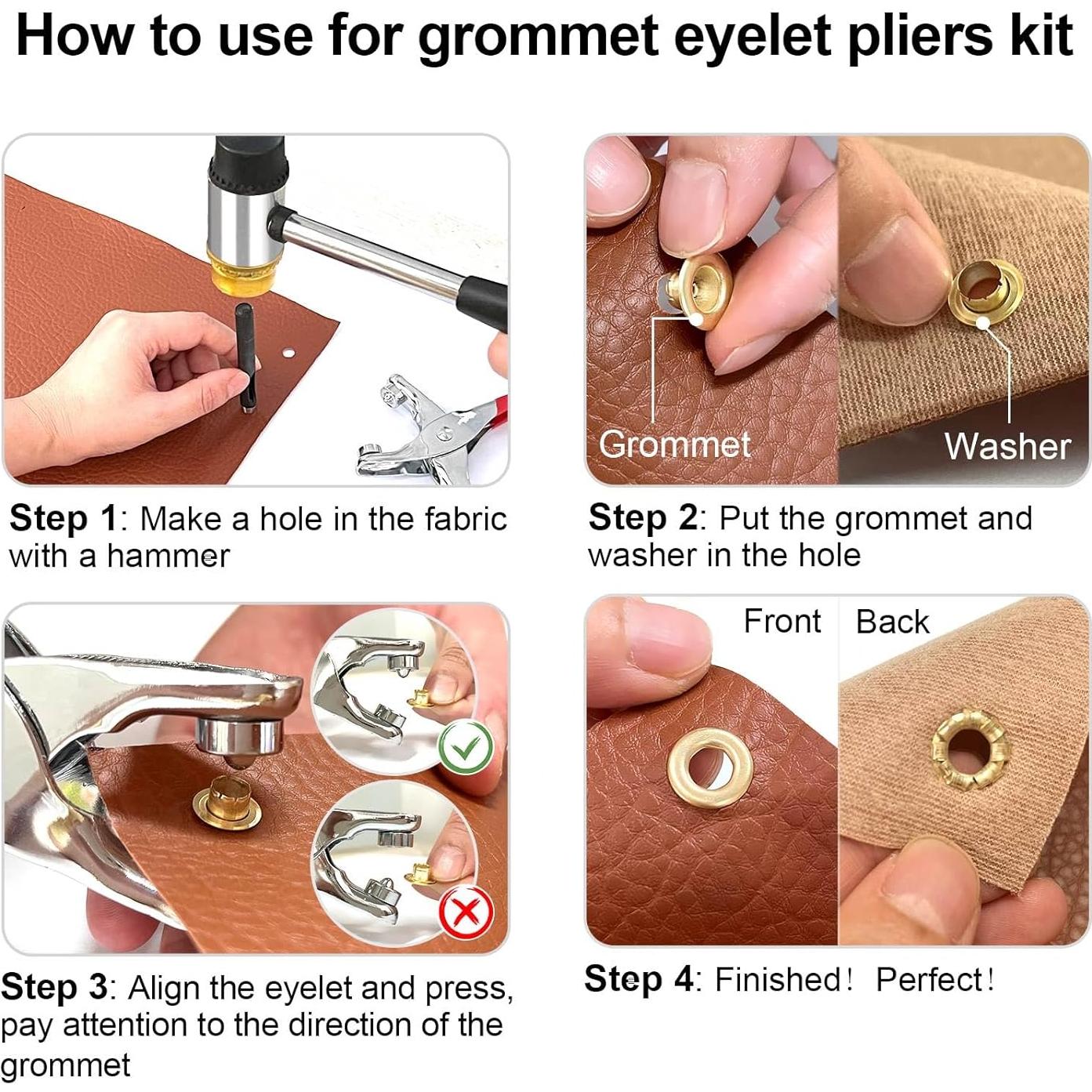 How to use for grommet eyelet pliers kit

Step 1: Make a hole in the fabric with a hammer

Grommet

Washer

Step 2: Put the grommet and washer in the hole

Step 3: Align the eyelet and press, pay attention to the direction of the grommet

Front

Back

Step 4: Finished! Perfect!