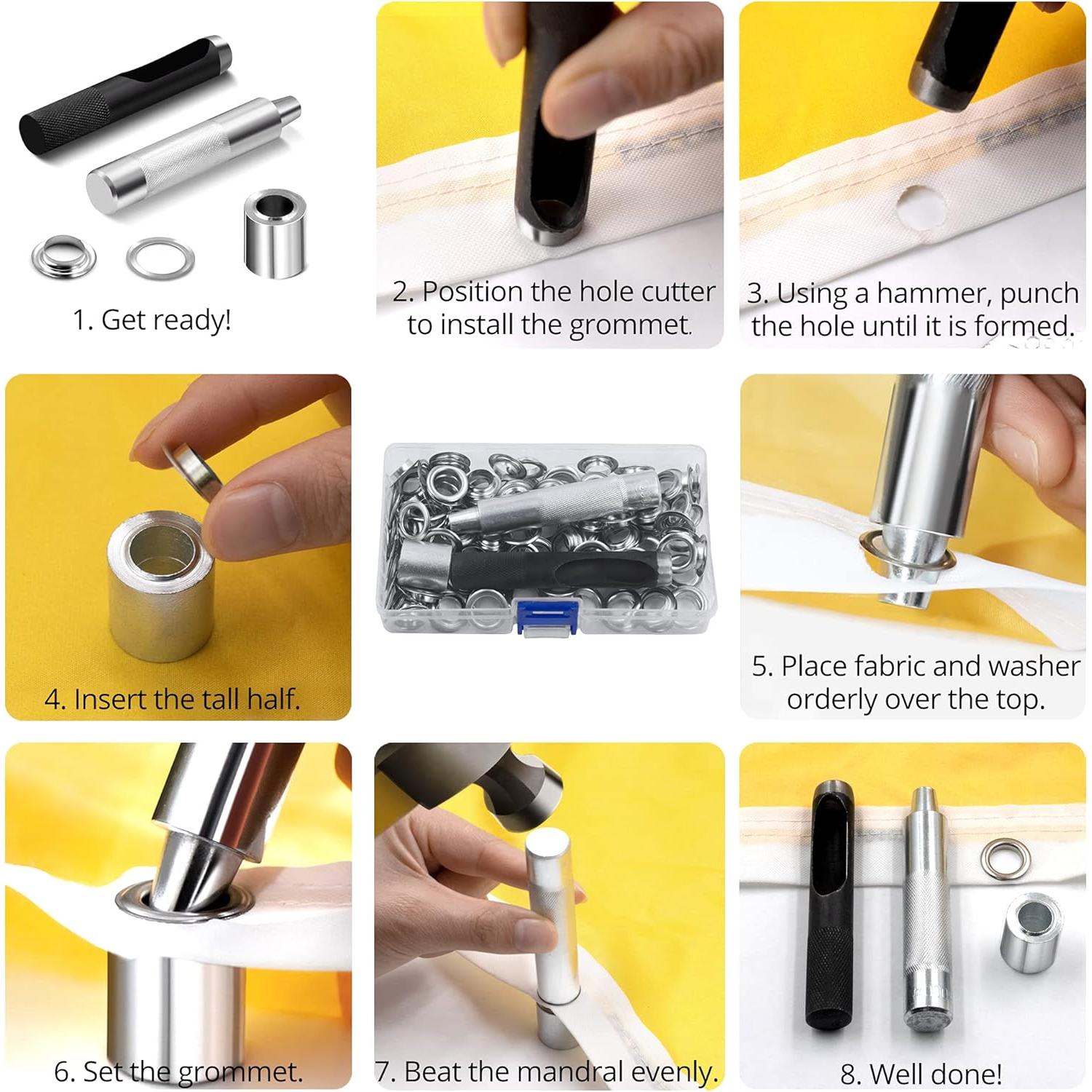 1. Get ready!

2. Position the hole cutter to install the grommet.

3. Using a hammer, punch the hole until it is formed.

4. Insert the tall half.

5. Place fabric and washer orderly over the top.

6. Set the grommet.

7. Beat the mandral evenly.

8. Well done!